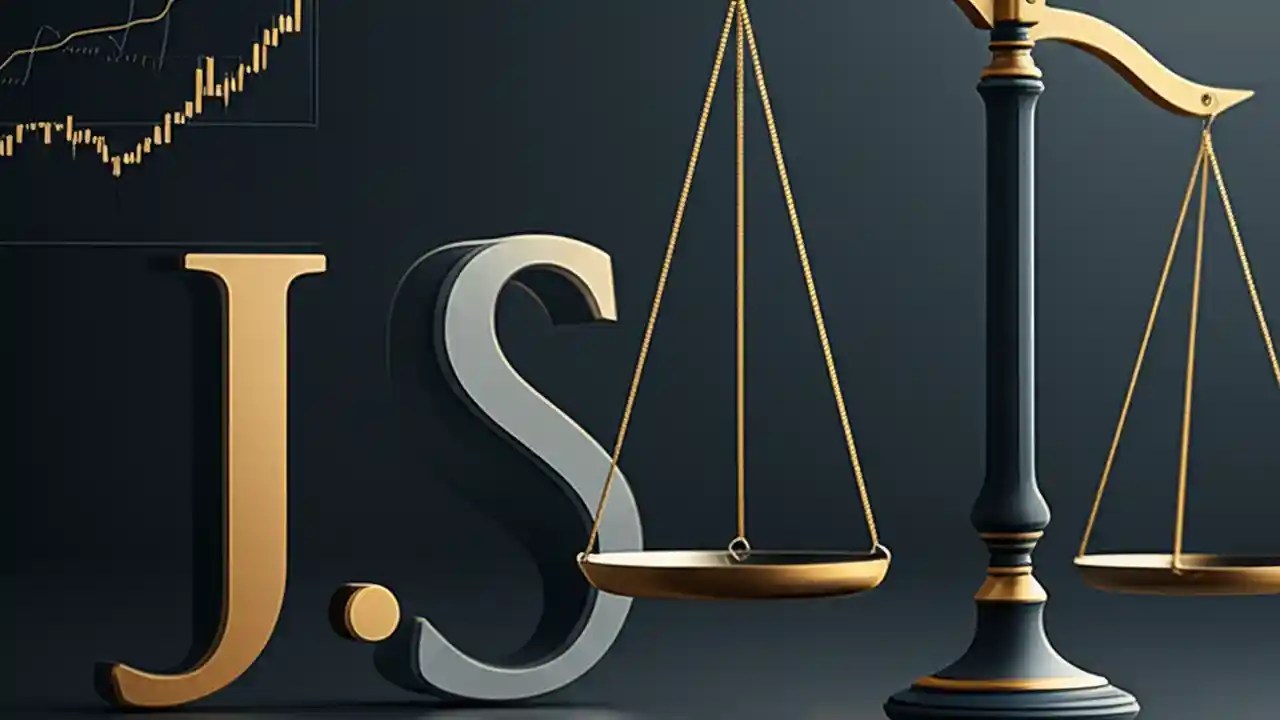 J.S