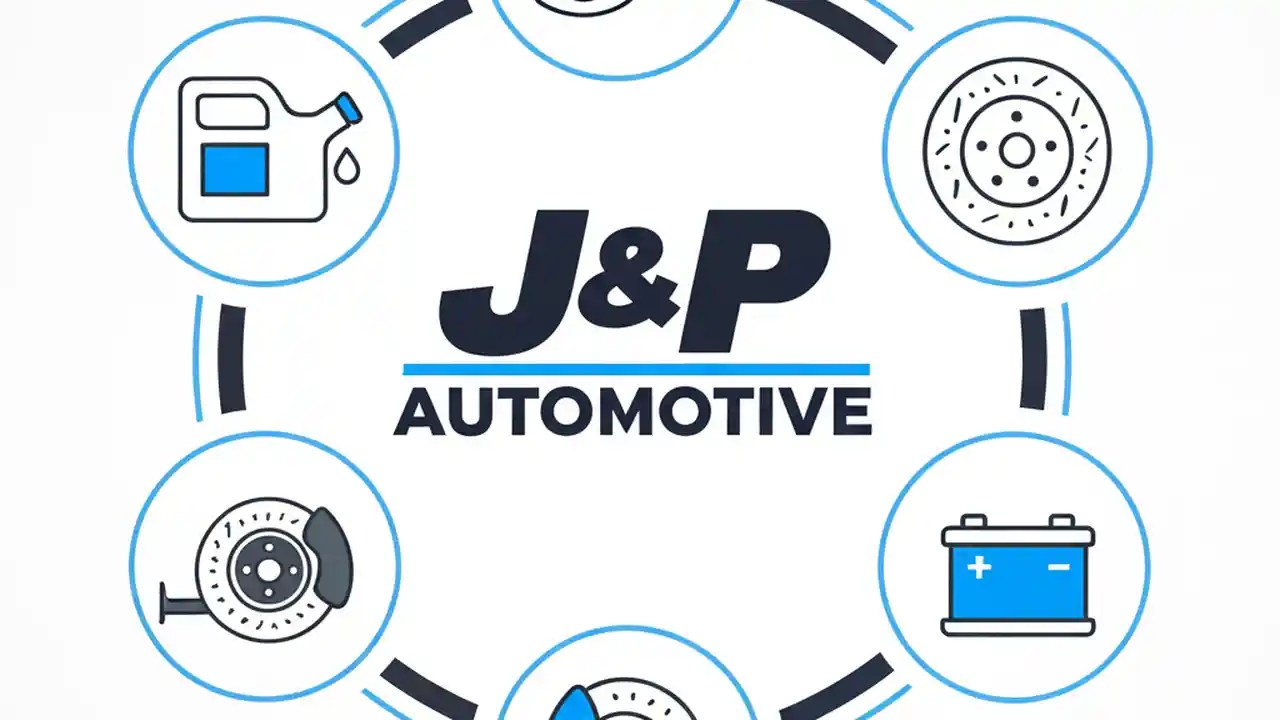 J&P
AUTOMOTIVE
+ −