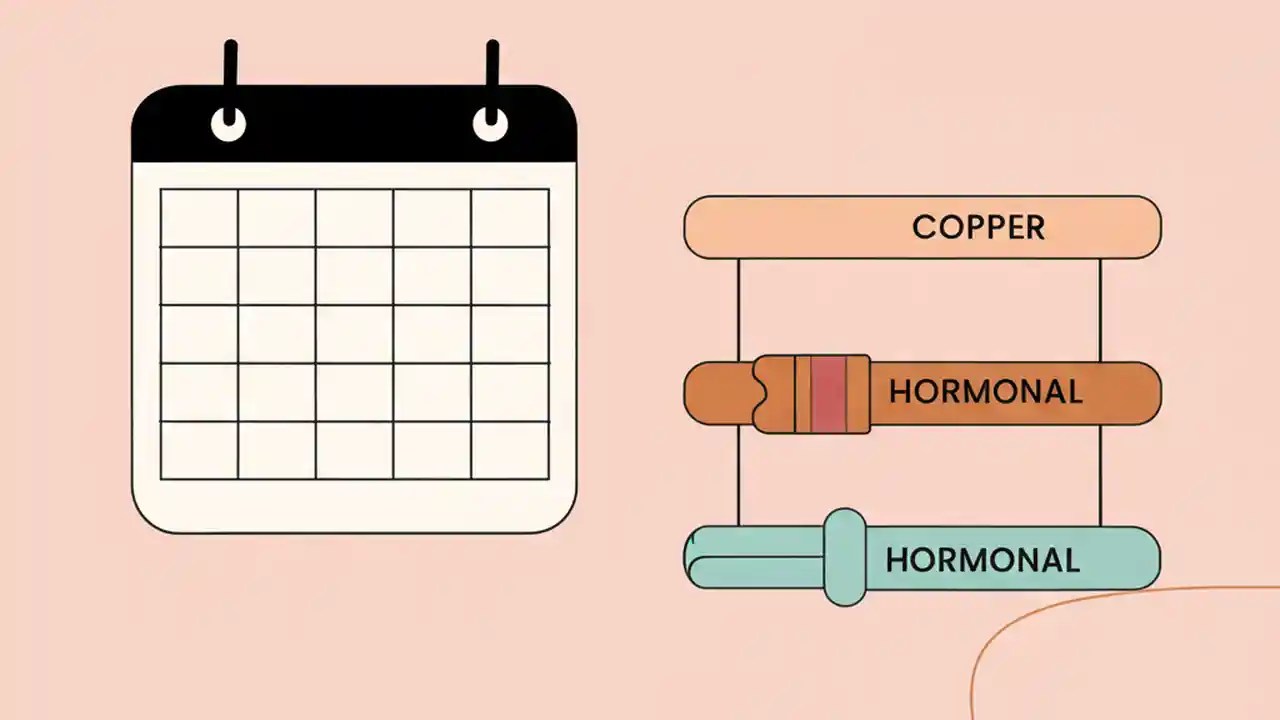 COPPER

HORMONAL

HORMONAL