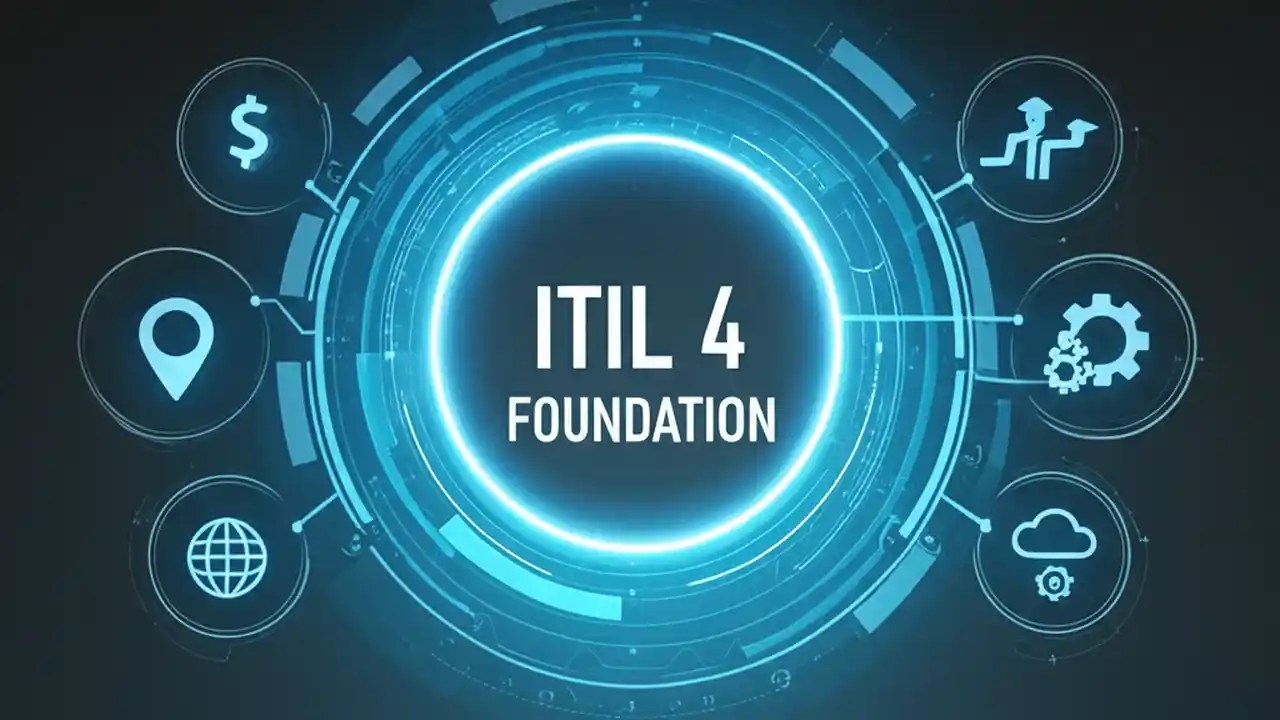 $

ITIL 4
FOUNDATION