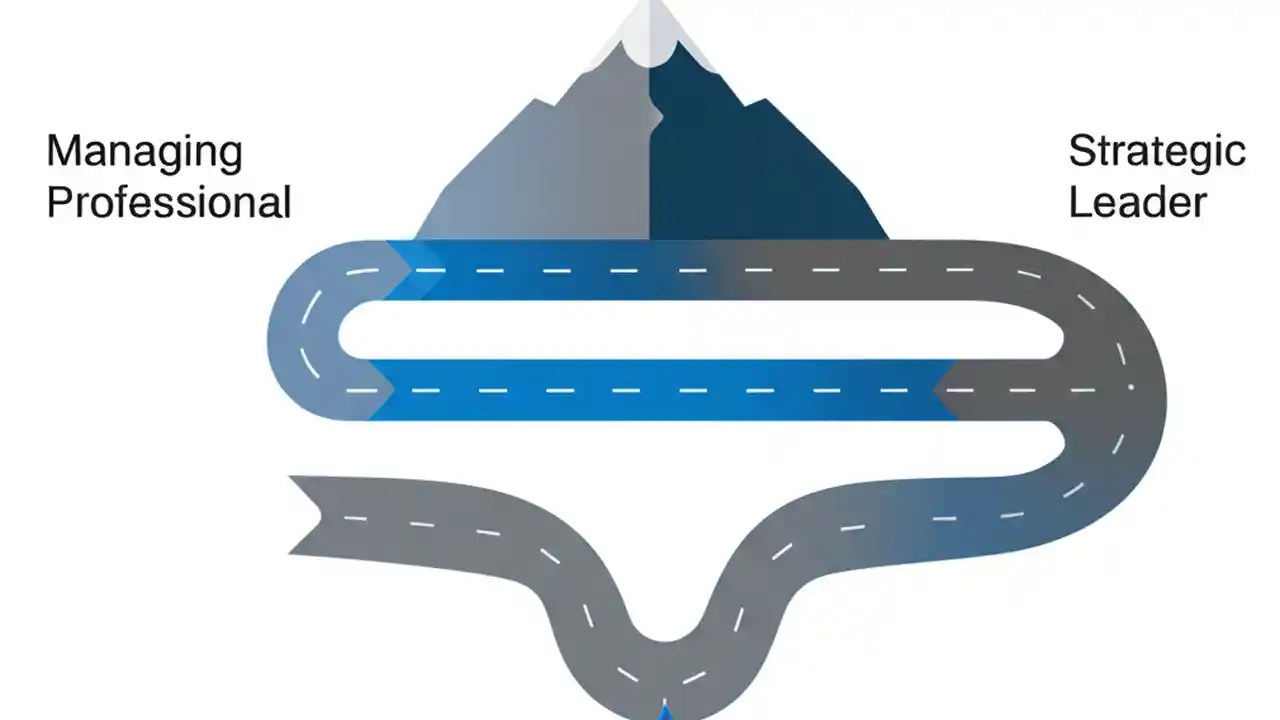 Managing Professional

Strategic Leader