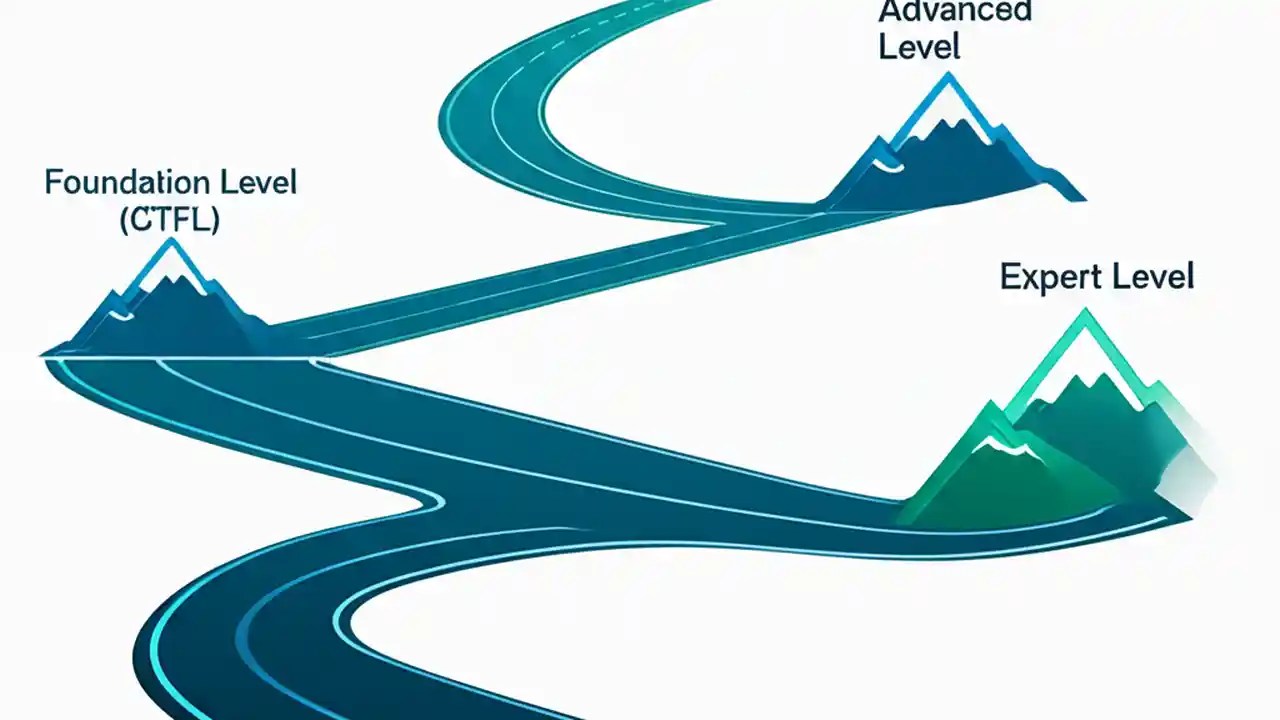 Advanced Level

Foundation Level (CTFL)

Expert Level