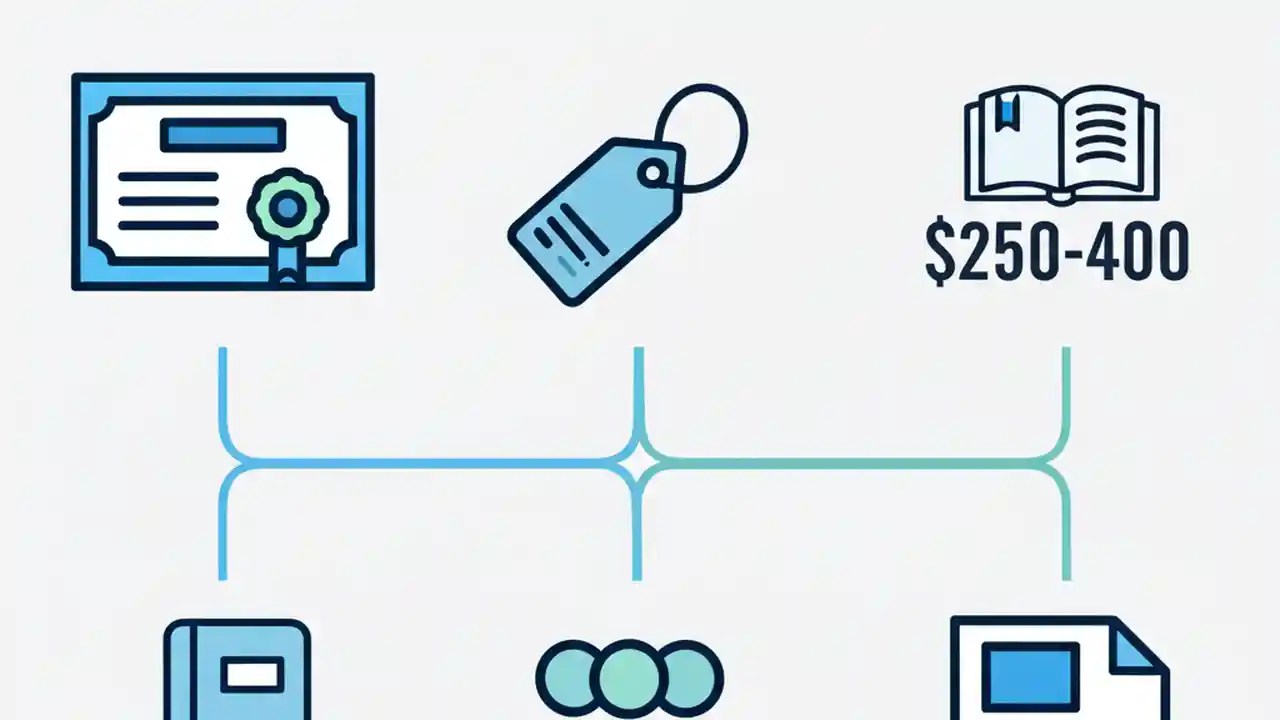 $250-400