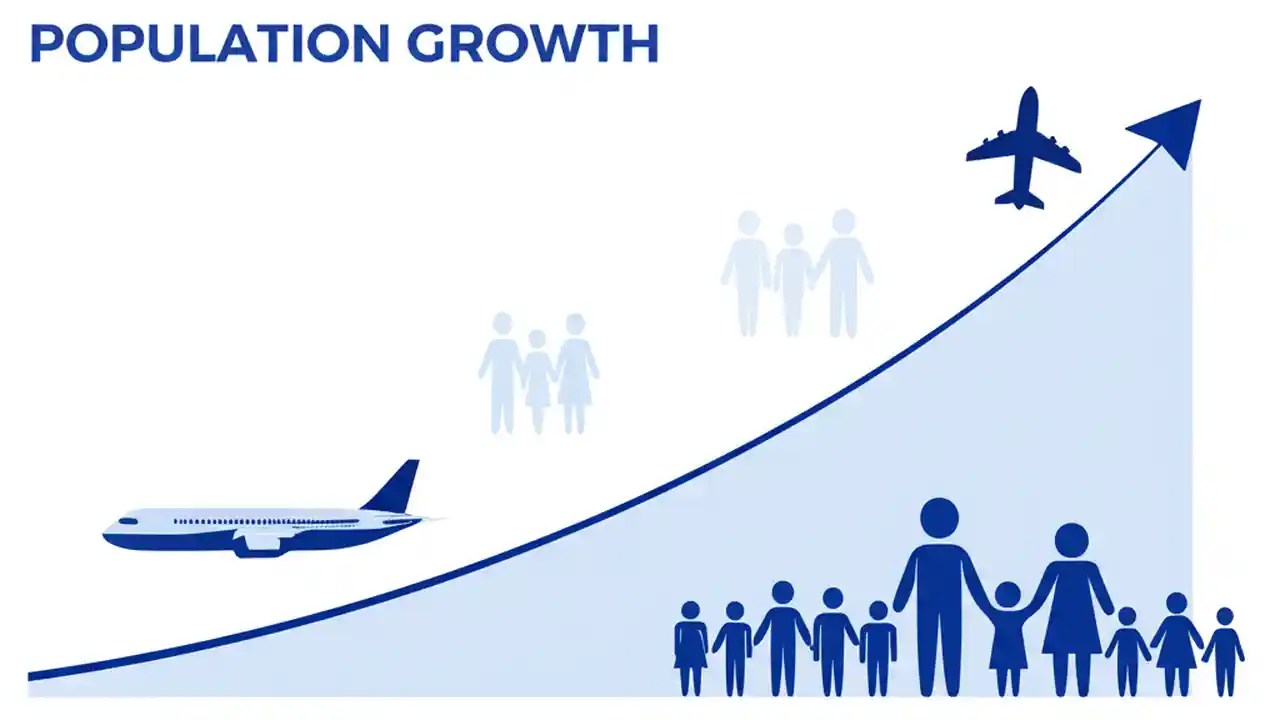 POPULATION GROWTH