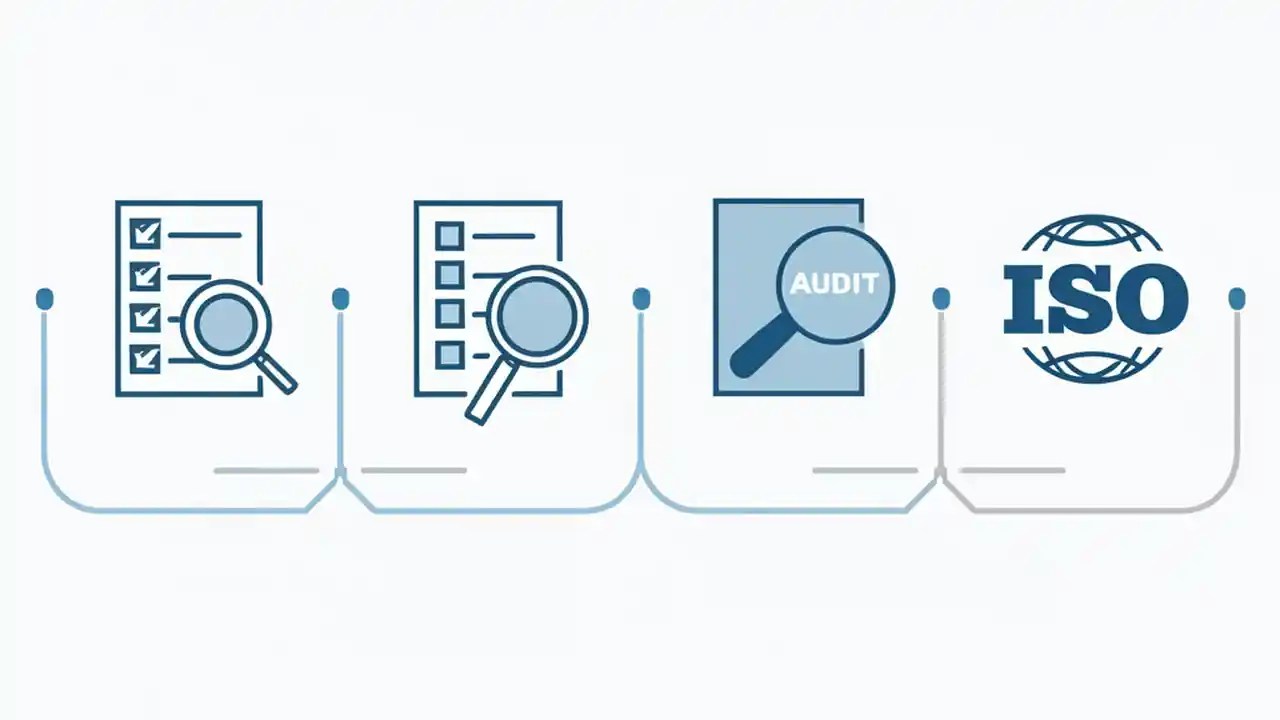 AUDIT

ISO