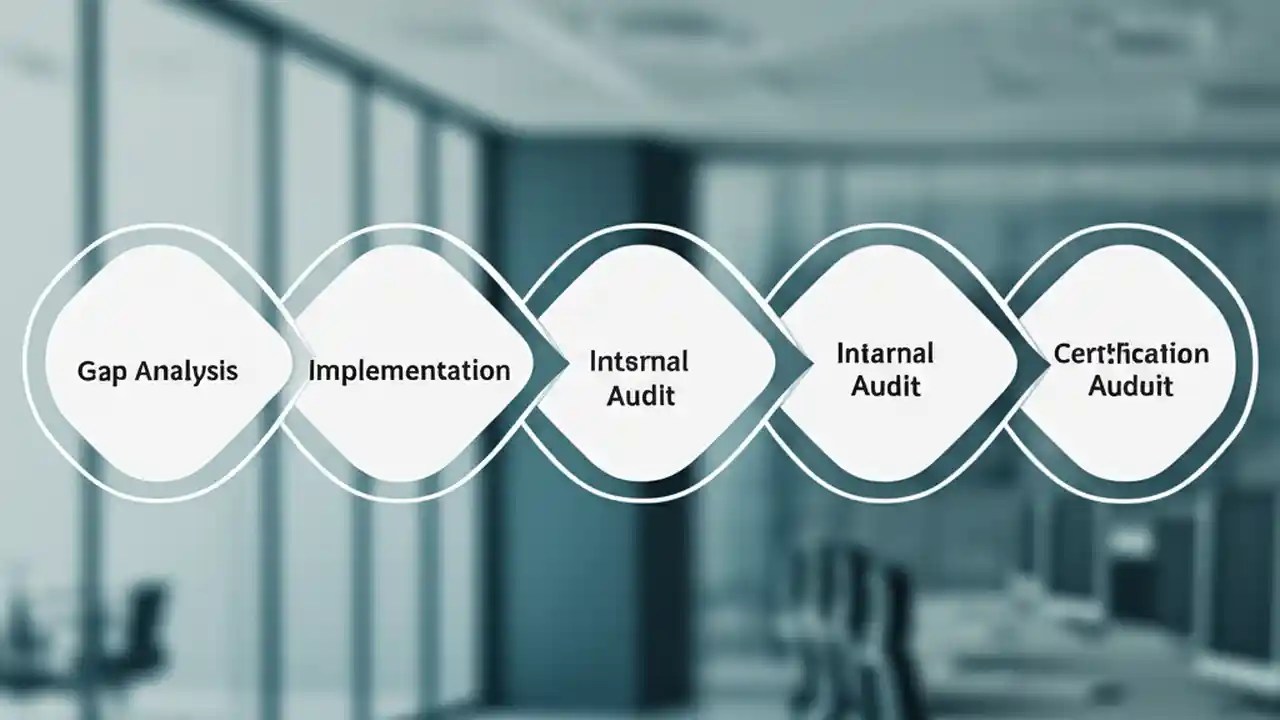 Gap Analysis

Implementation

Intsrnal Audit

Intarnal Audit

Certification Auduit