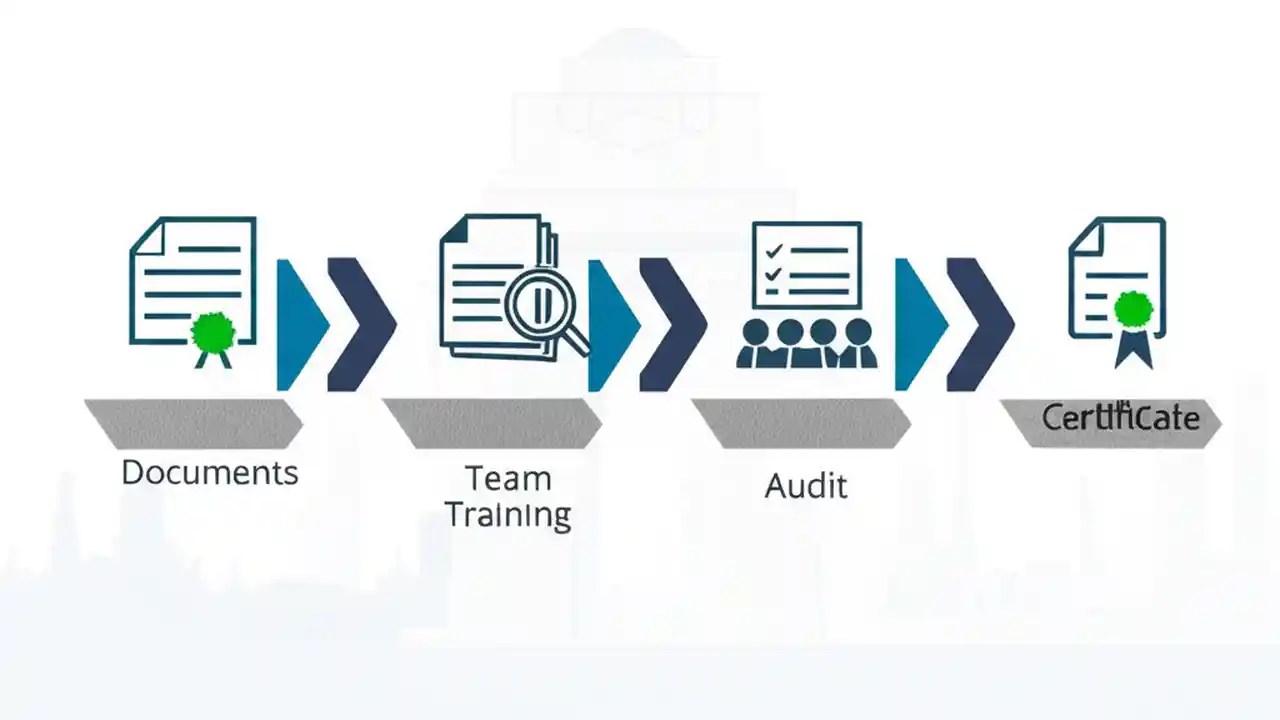 Documents

Team Training

Audit

Certificate