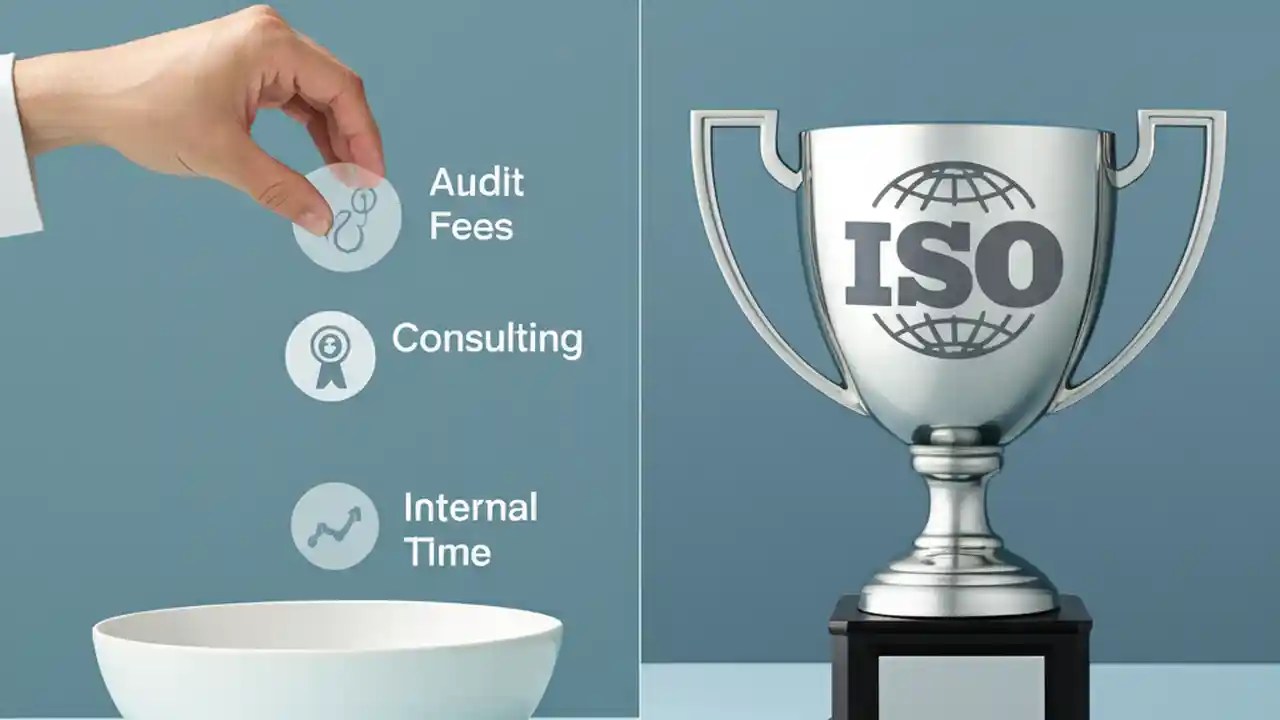 Audit Fees

Consulting

Internal Time

ISO