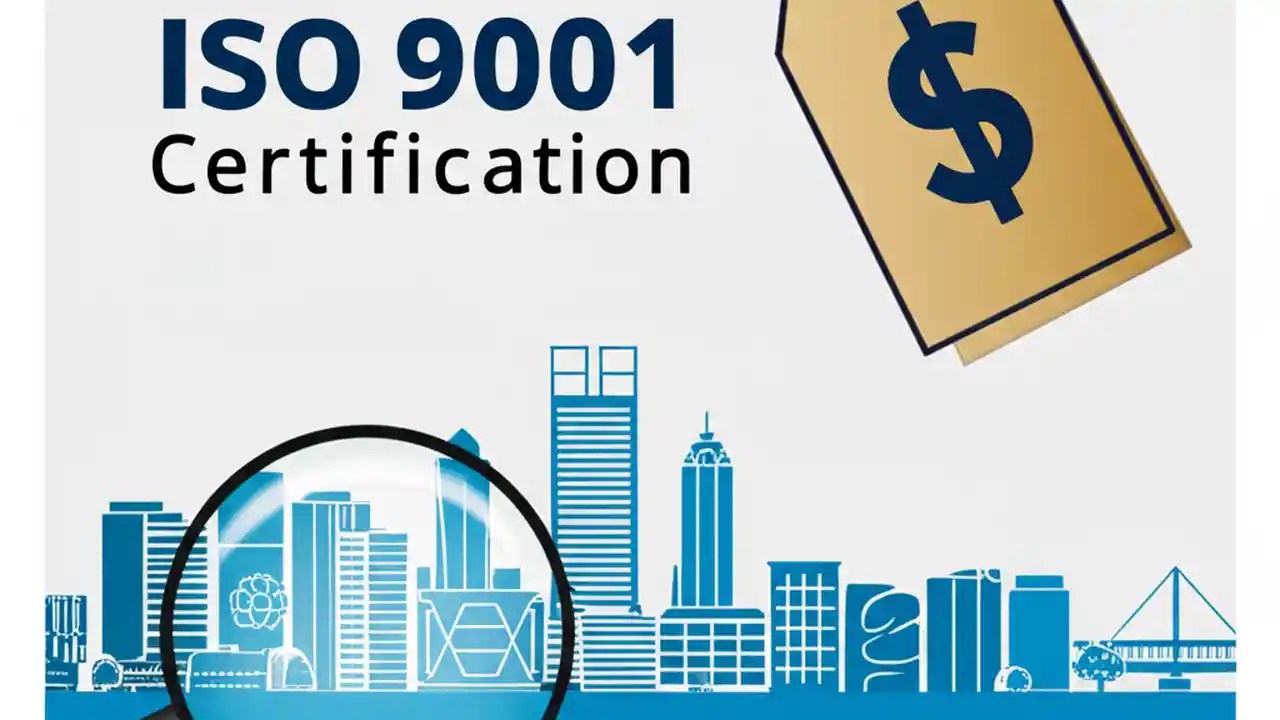 ISO 9001
Certification

$