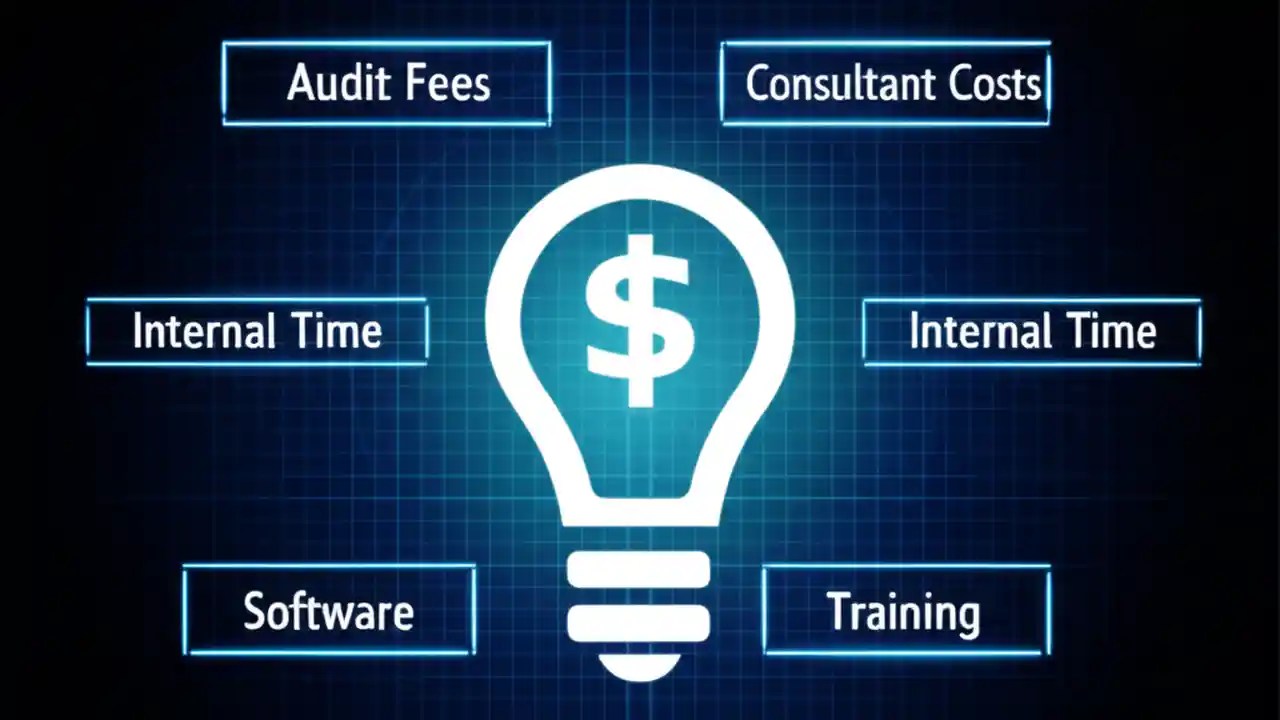 Audit Fees

Consultant Costs

Internal Time

$

Internal Time

Software

Training