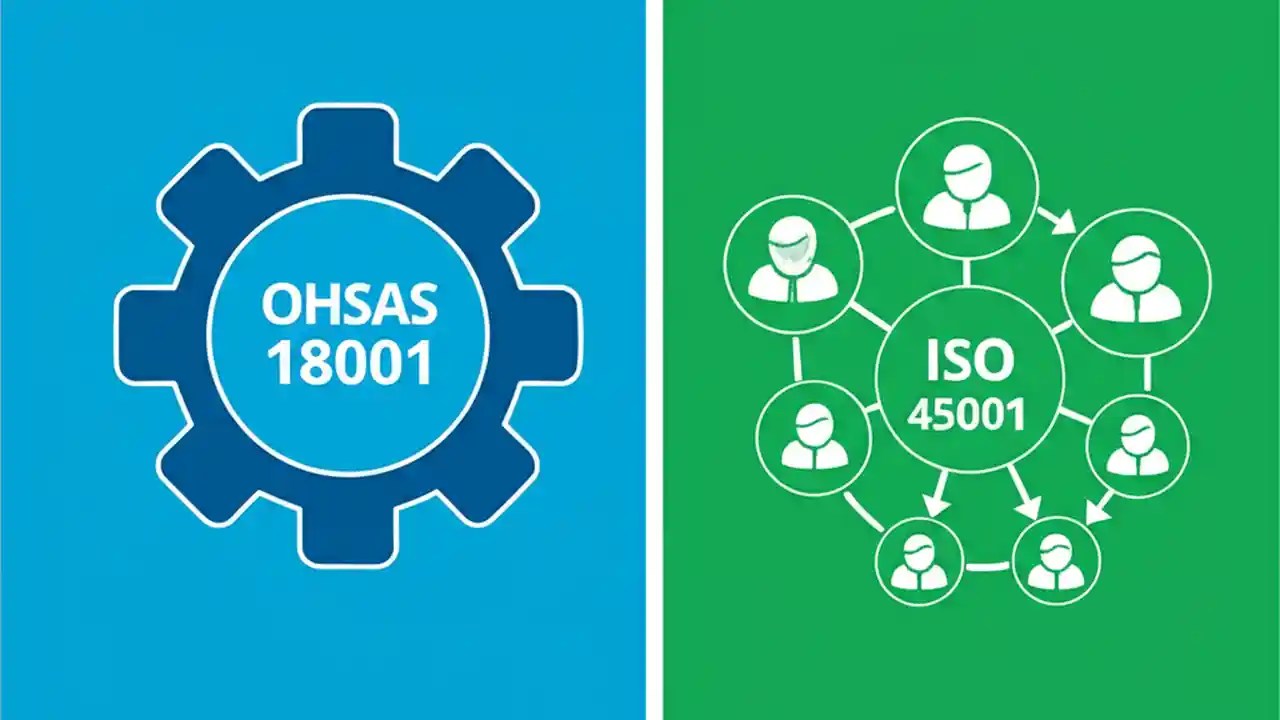 OHSAS
18001

ISO
45001