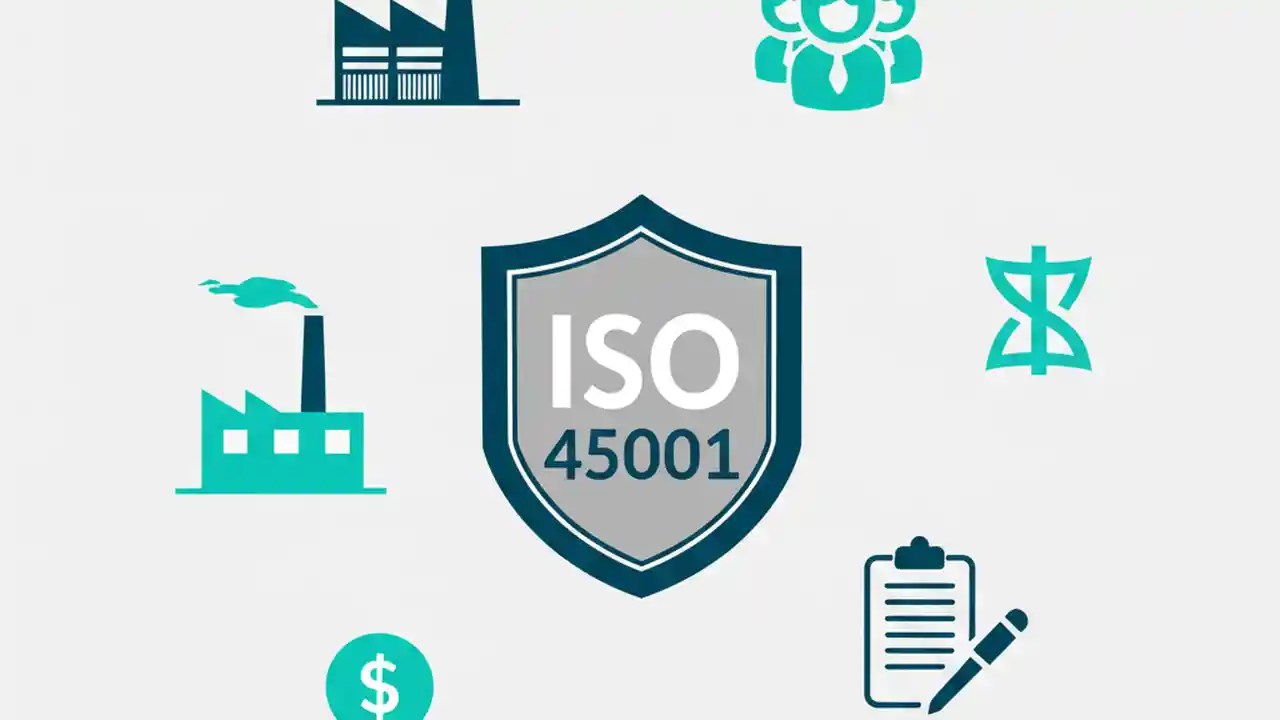 ISO
45001

$