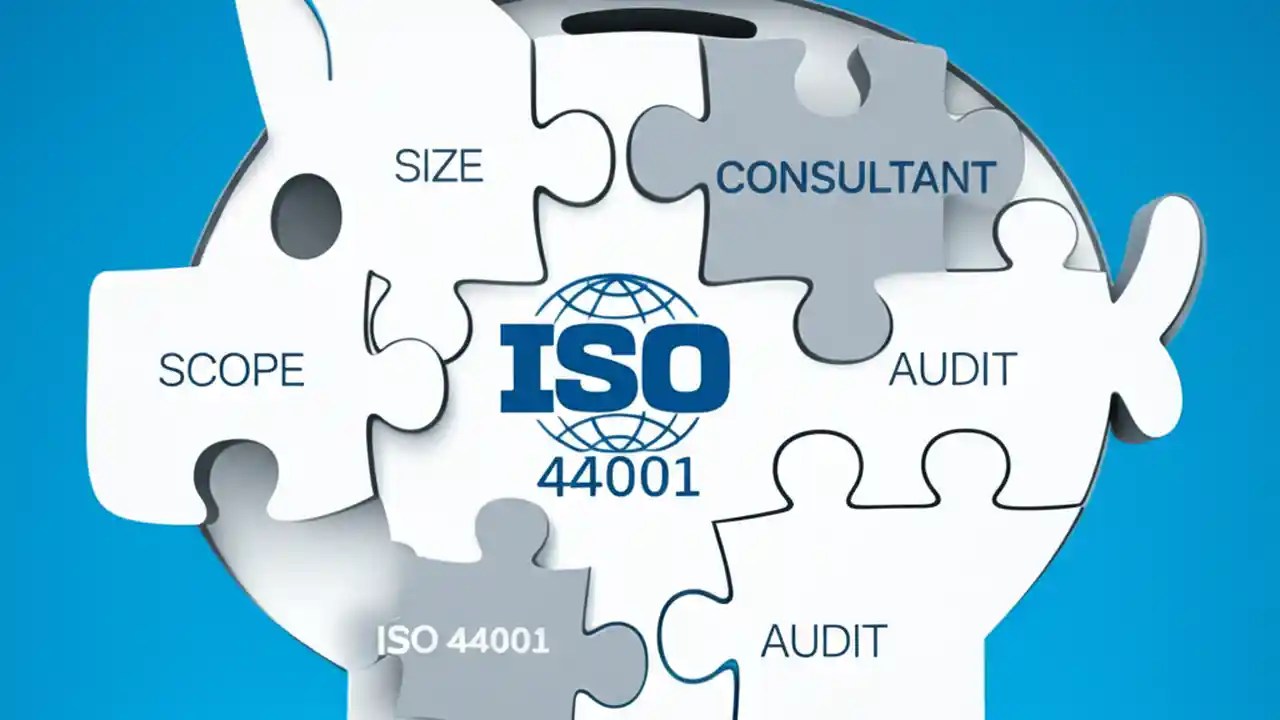 SIZE

CONSULTANT

SCOPE

ISO

44001

AUDIT

ISO 44001

AUDIT