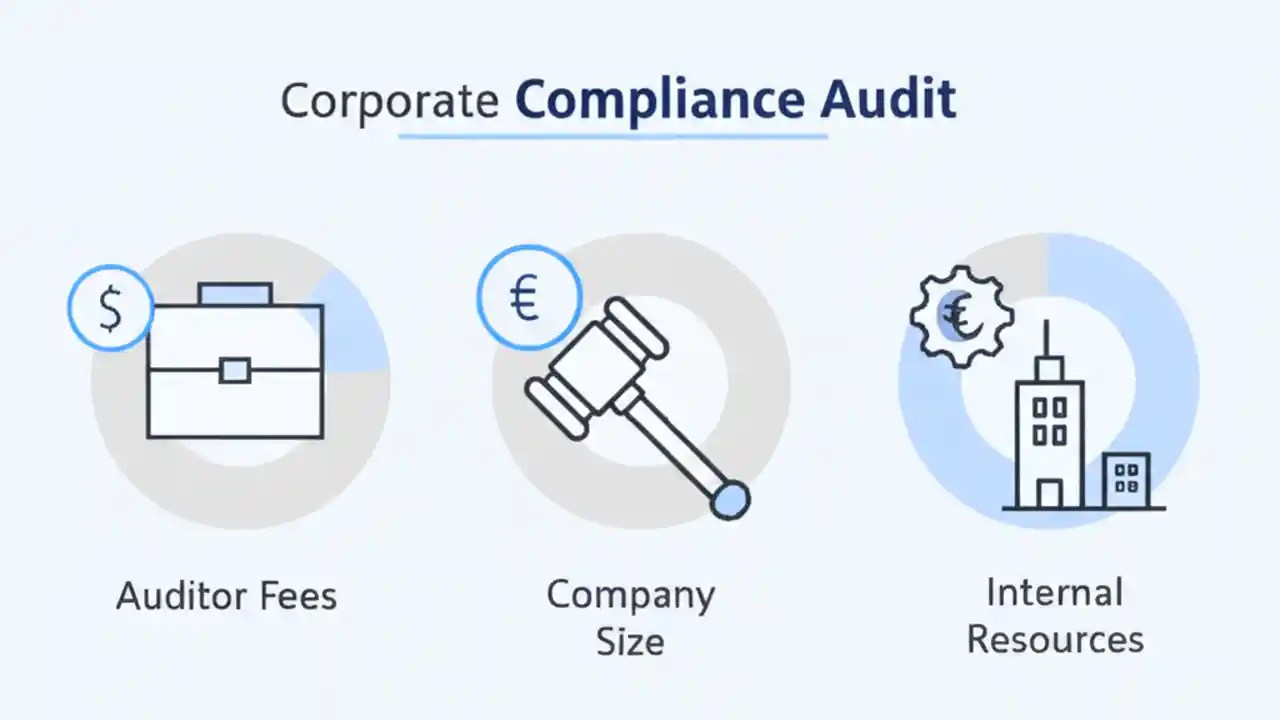 Corporate Compliance Audit

$

Auditor Fees

€

Company Size

€

Internal Resources