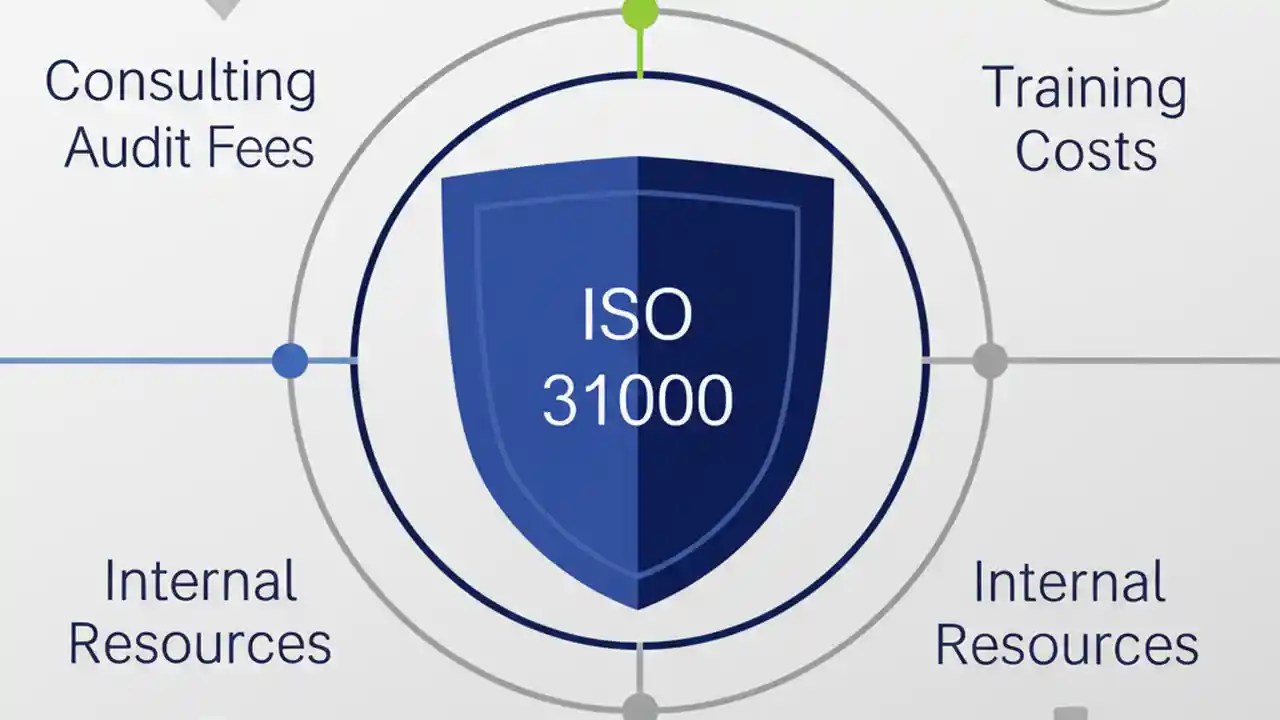 Consulting Audit Fees

Training Costs

ISO 31000

Internal Resources

Internal Resources