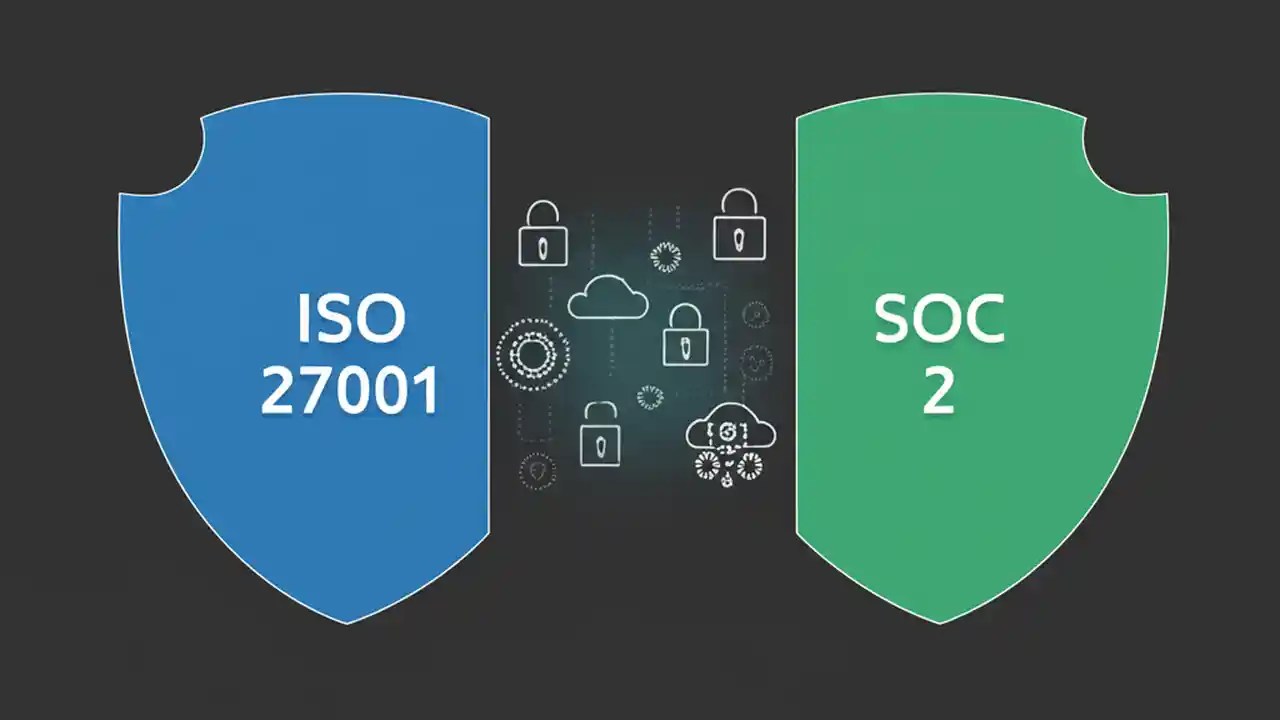 ISO 27001

SOC 2