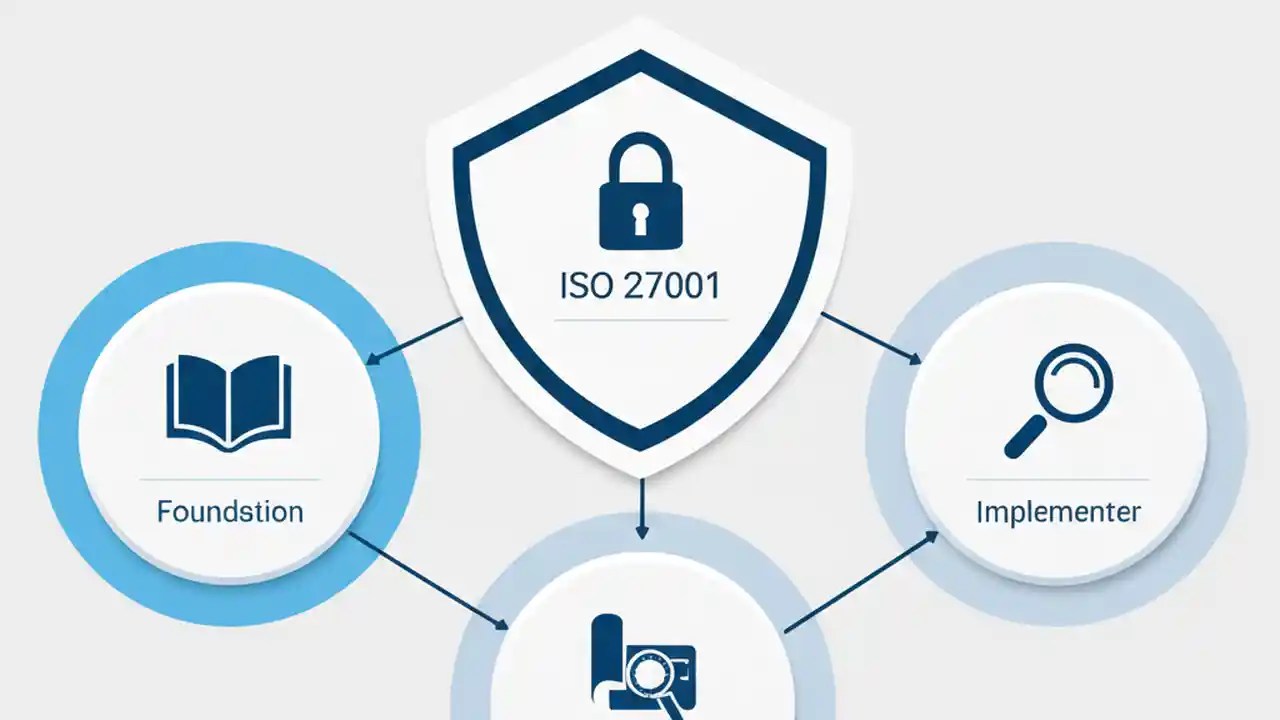 ISO 27001

Foundstion

Implementer