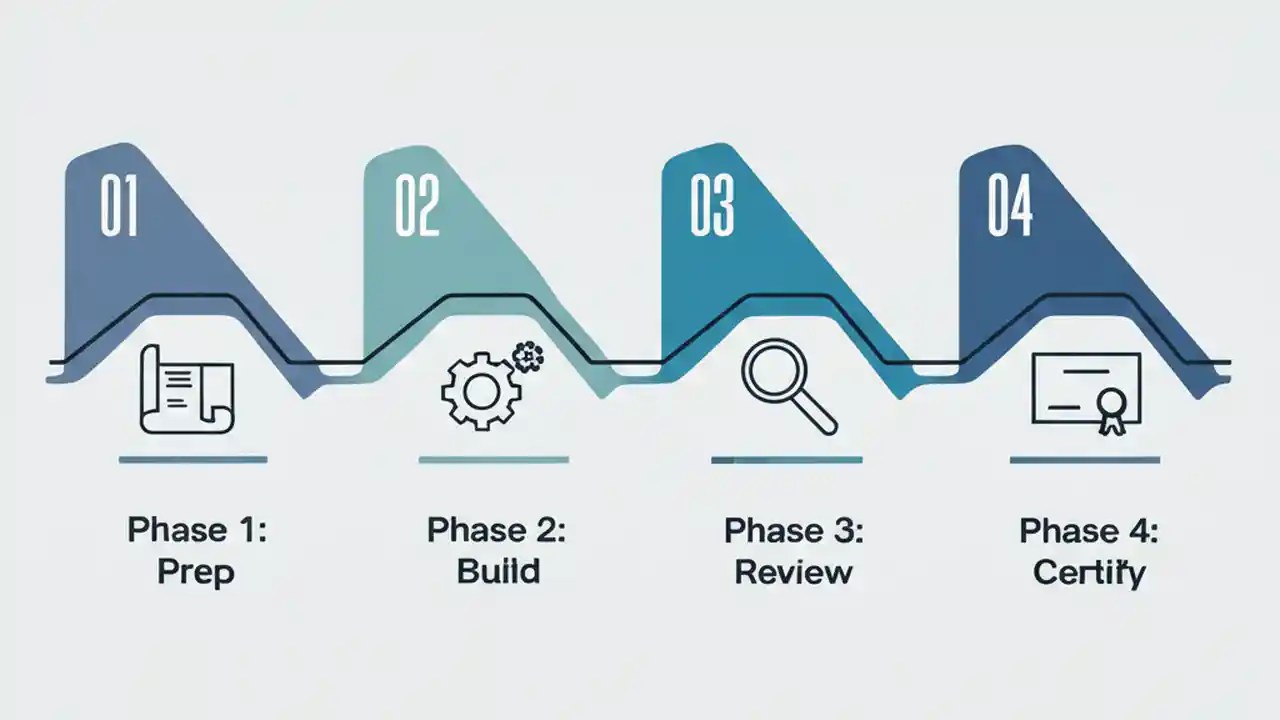 01

02

03

04

Phase 1: Prep

Phase 2: Build

Phase 3: Review

Phase 4: Certify