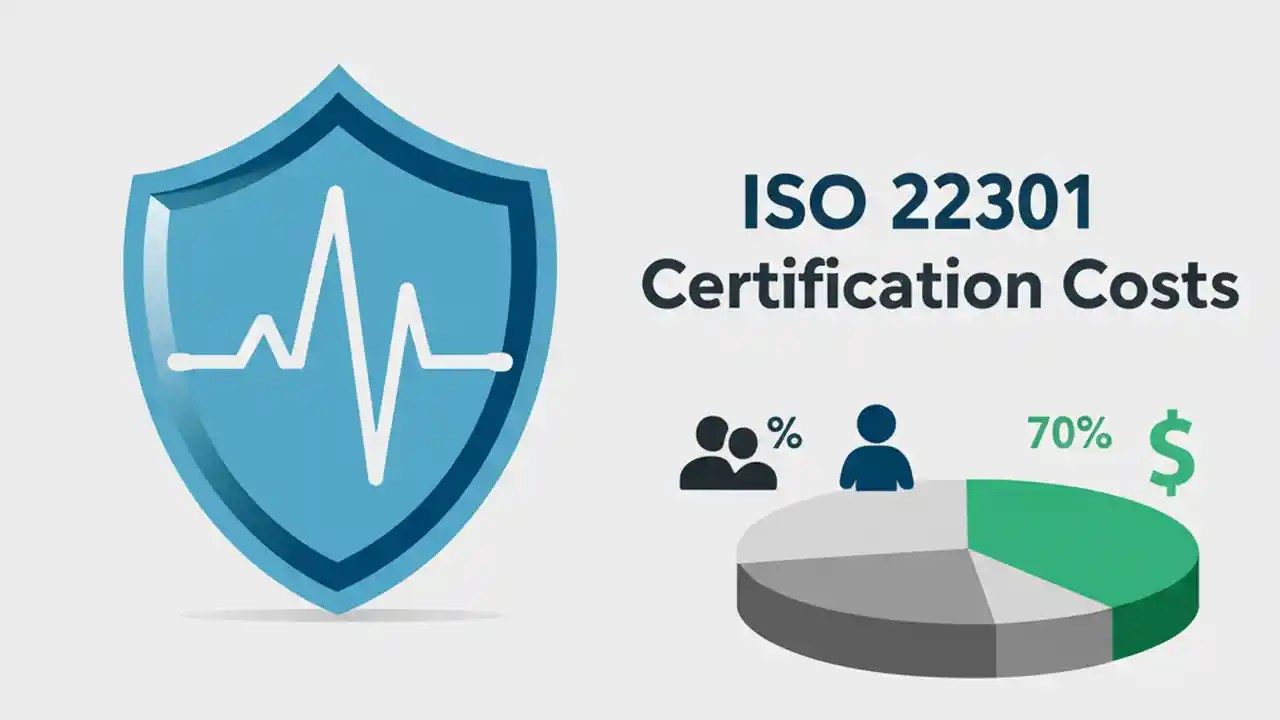 ISO 22301
Certification Costs

%

70%

$