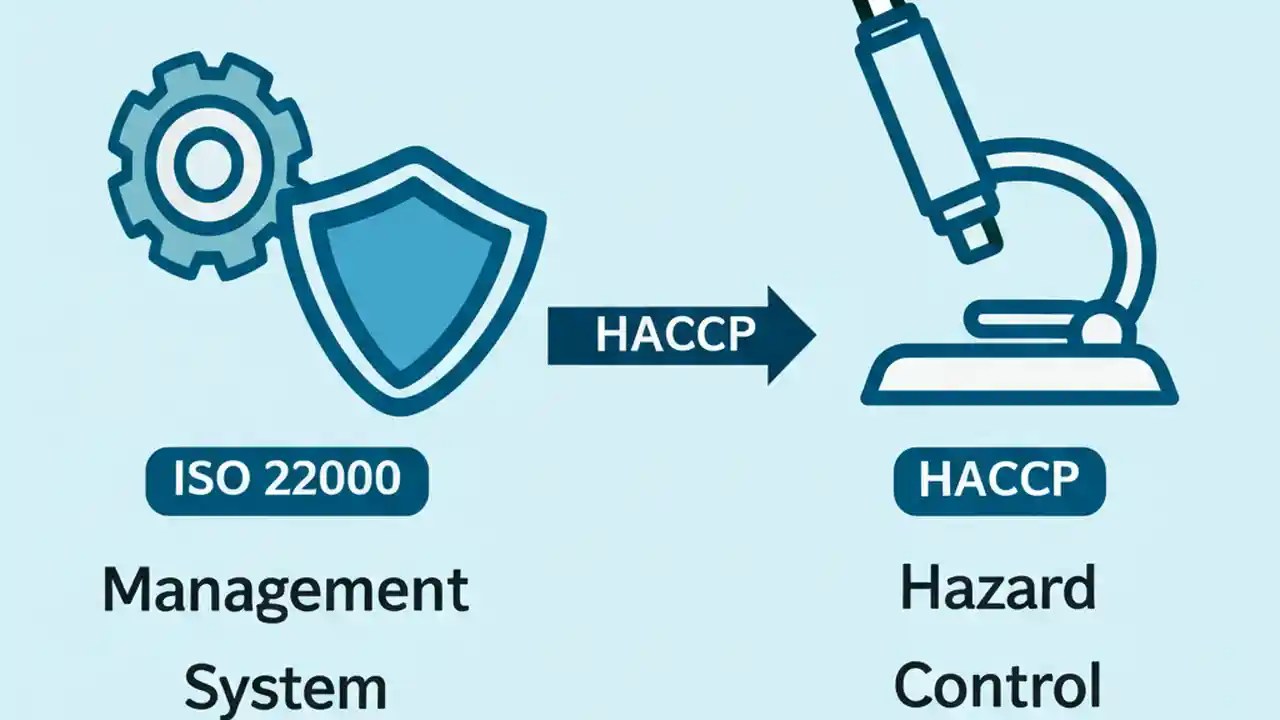 HACCP

ISO 22000

Management System

HACCP

Hazard Control