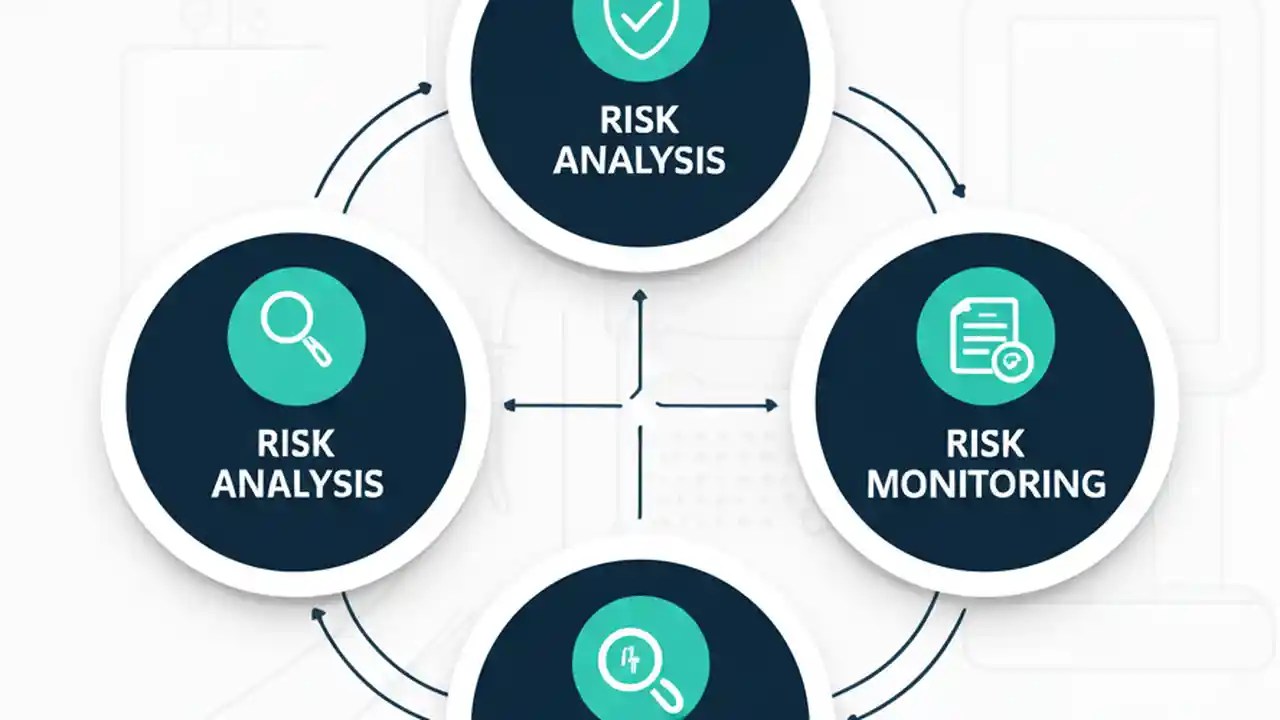 RISK ANALYSIS

RISK ANALYSIS

RISK MONITORING