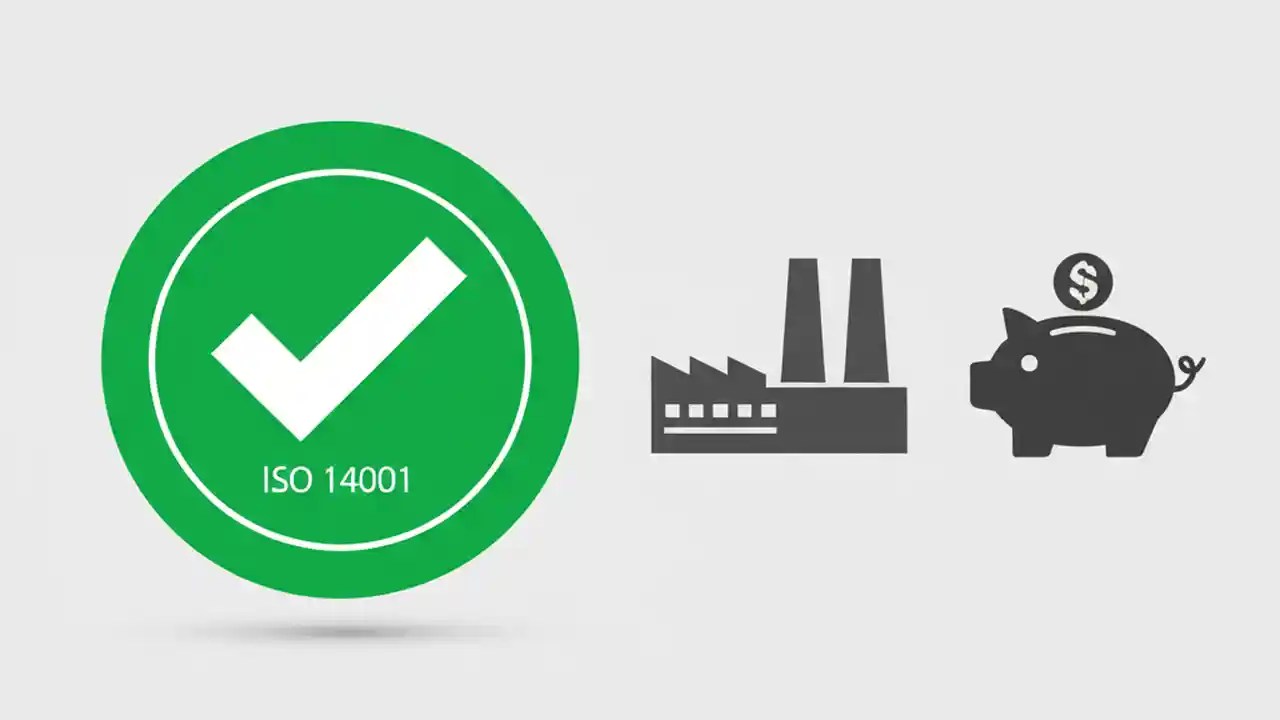 ISO 14001

$