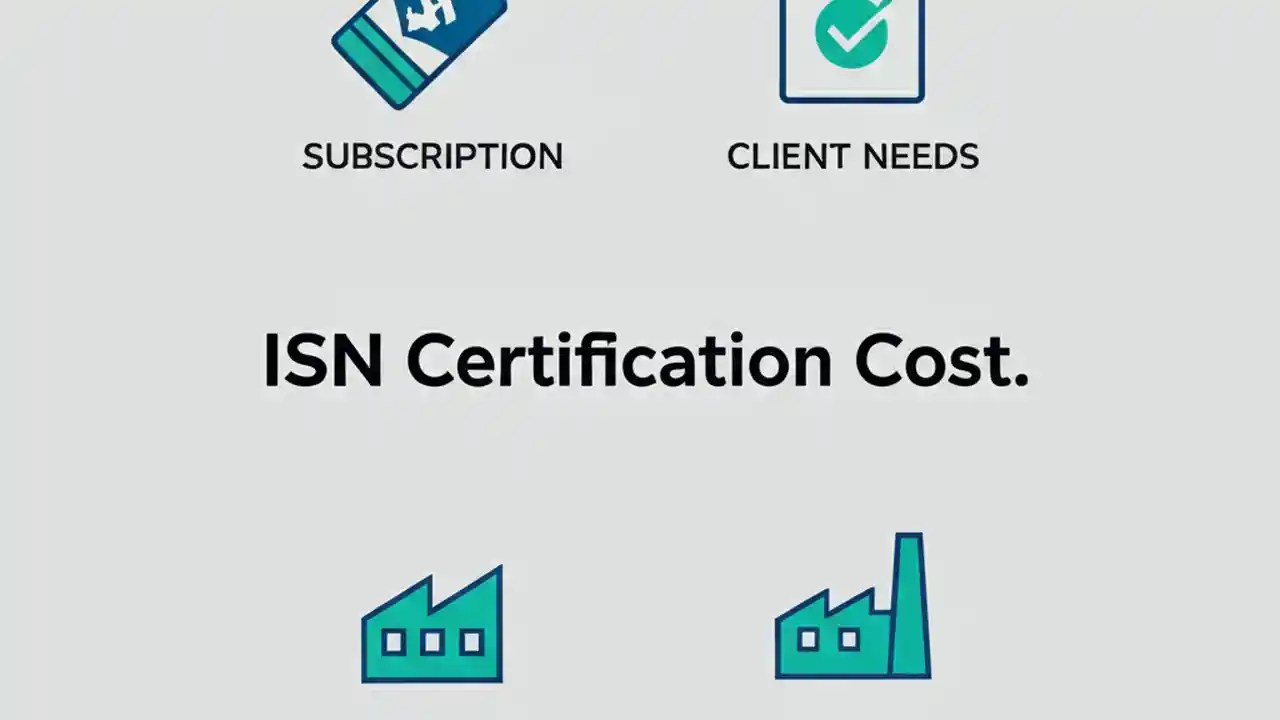 SUBSCRIPTION

CLIENT NEEDS

ISN Certification Cost.