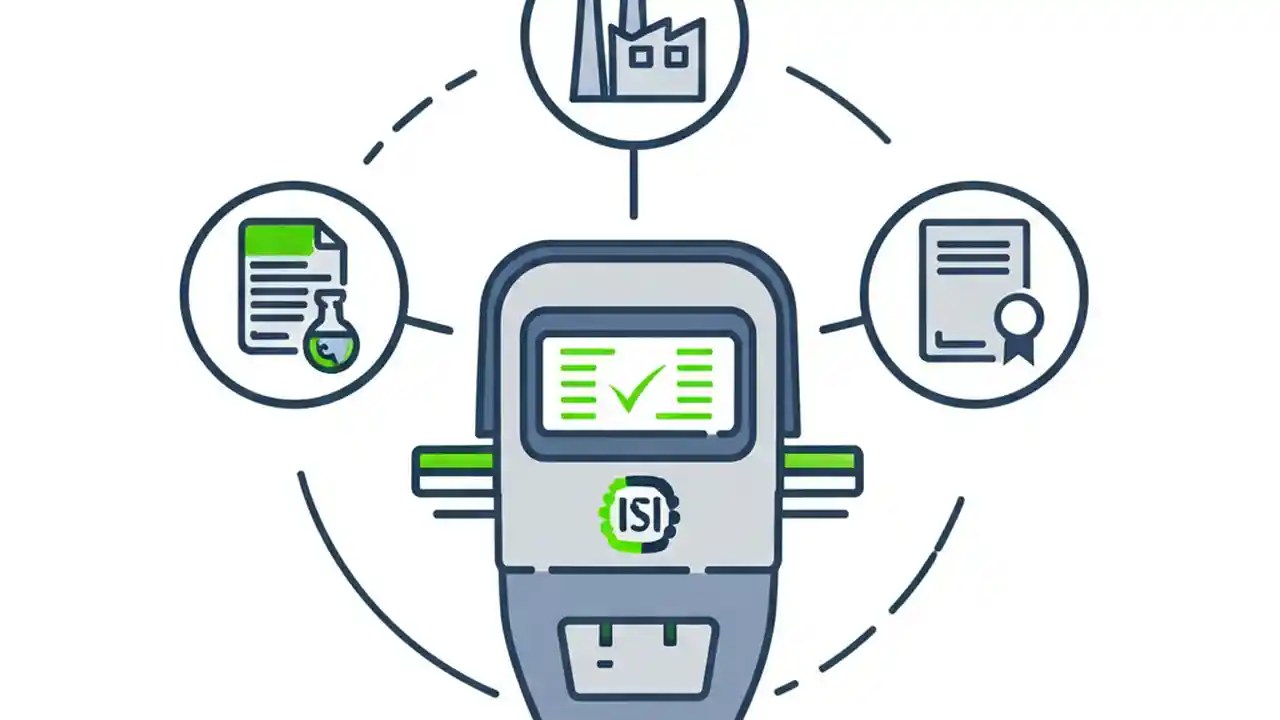 ISI