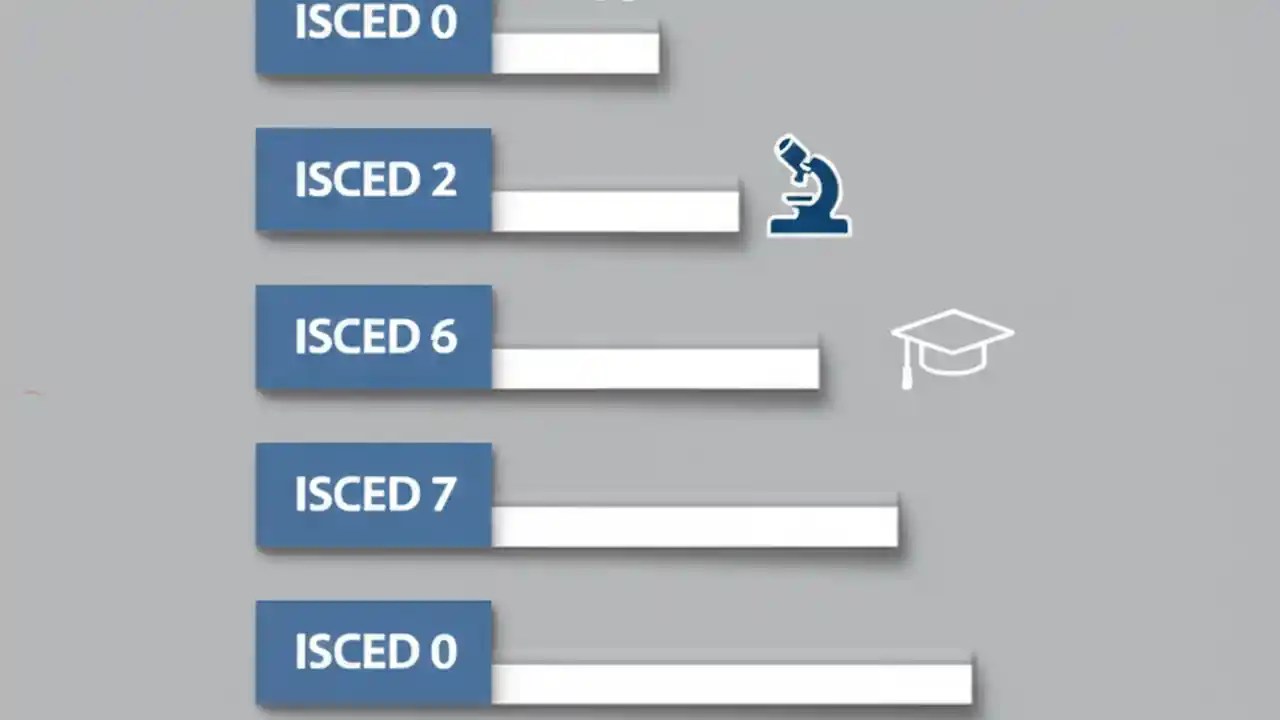 ISCED 0

ISCED 2

ISCED 6

ISCED 7

ISCED 0