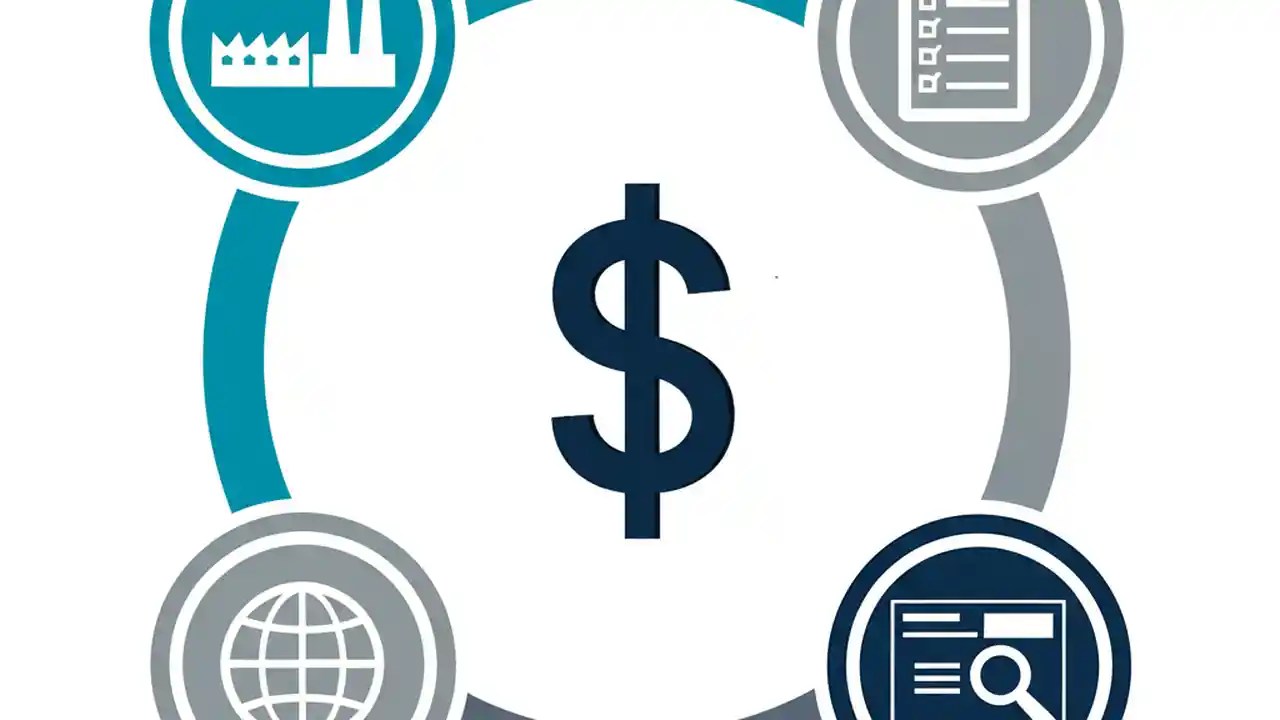 $