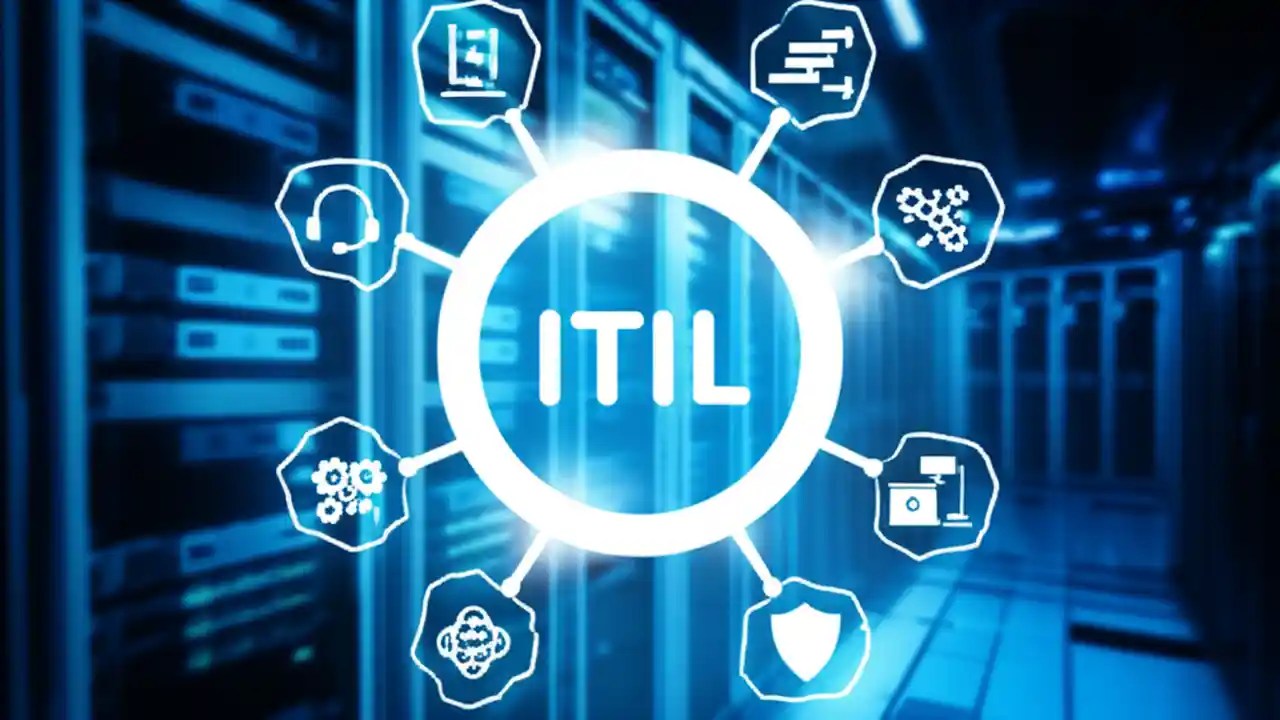 ITIL