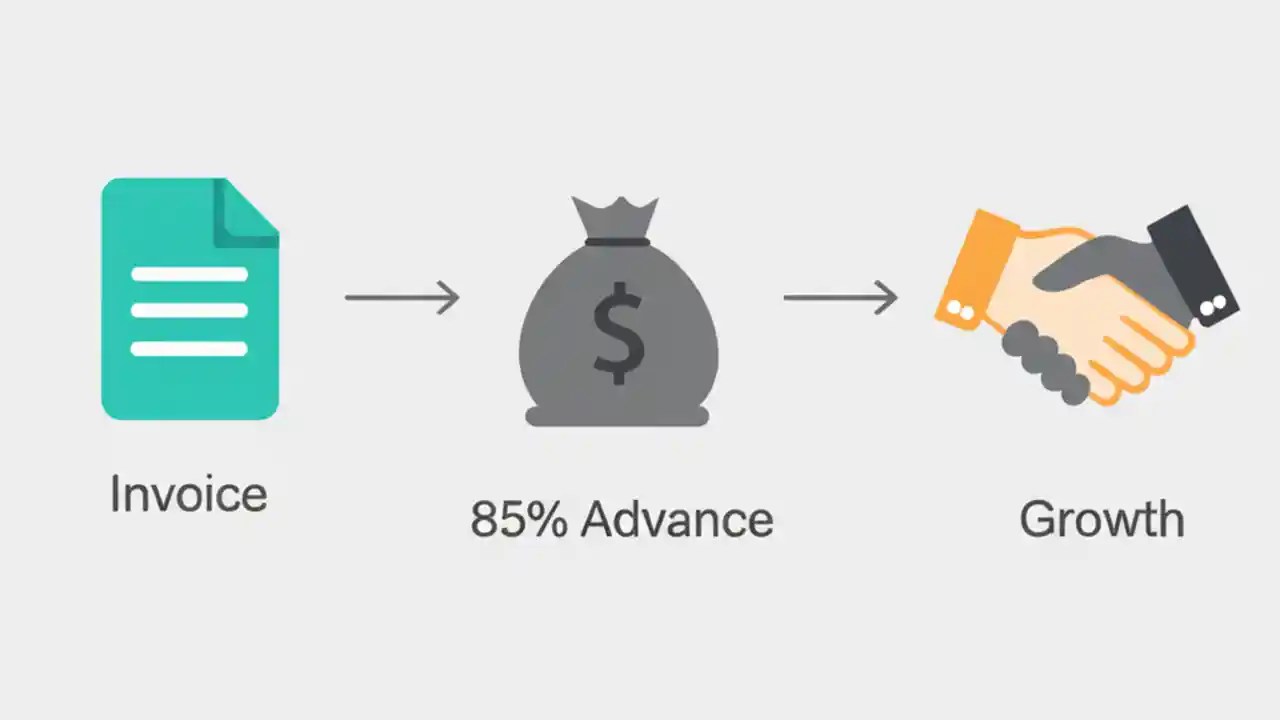 Invoice

$

85% Advance

Growth