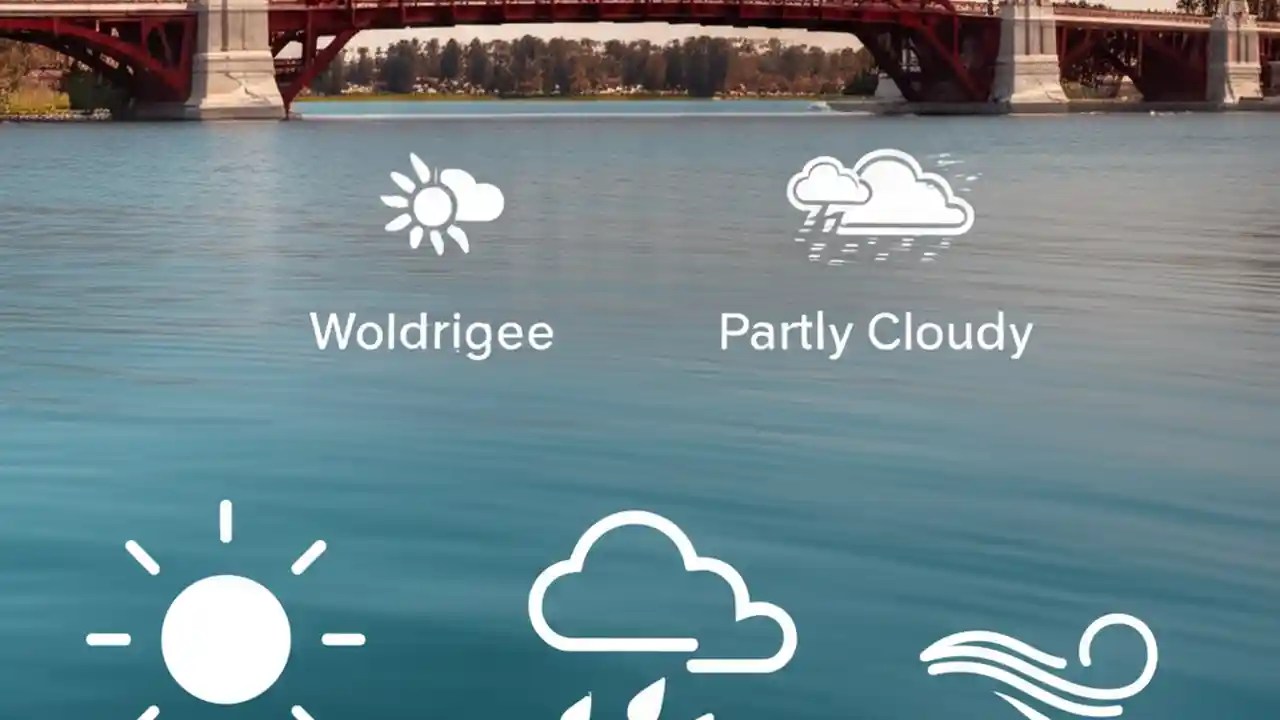 Woldrigee

Partly Cloudy