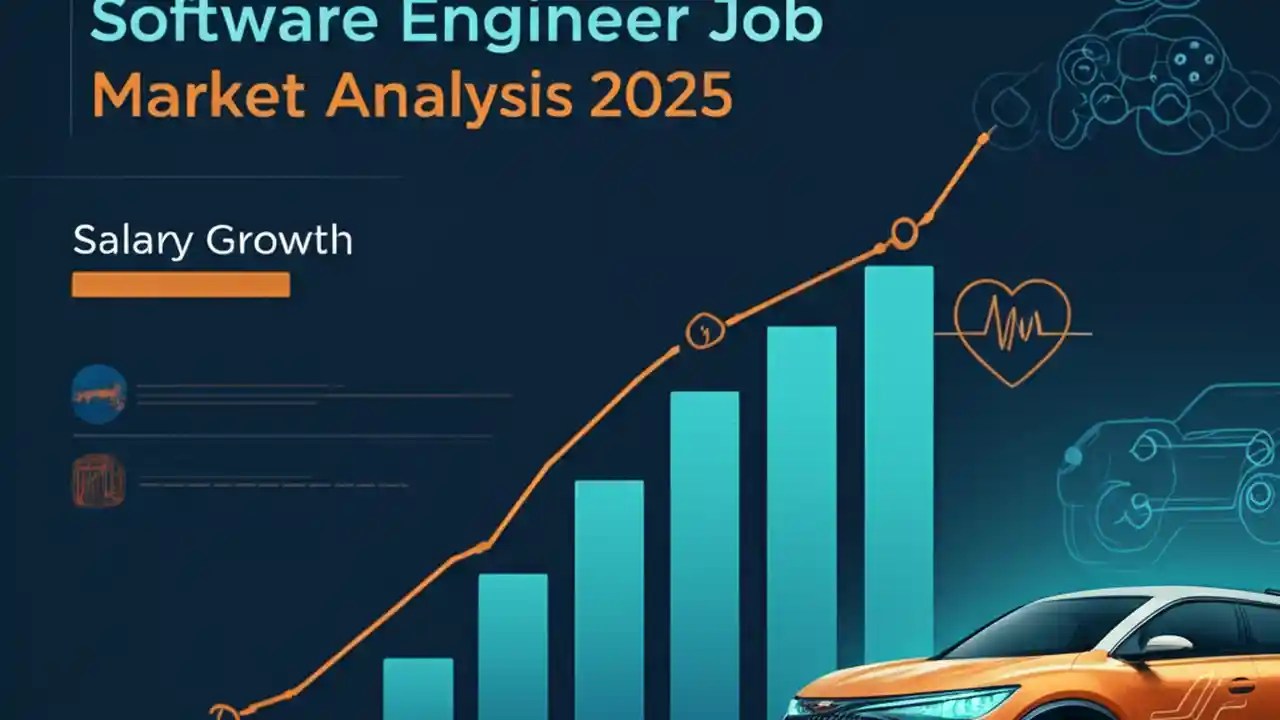 Software Engineer Job
Market Analysis 2025

Salary Growth