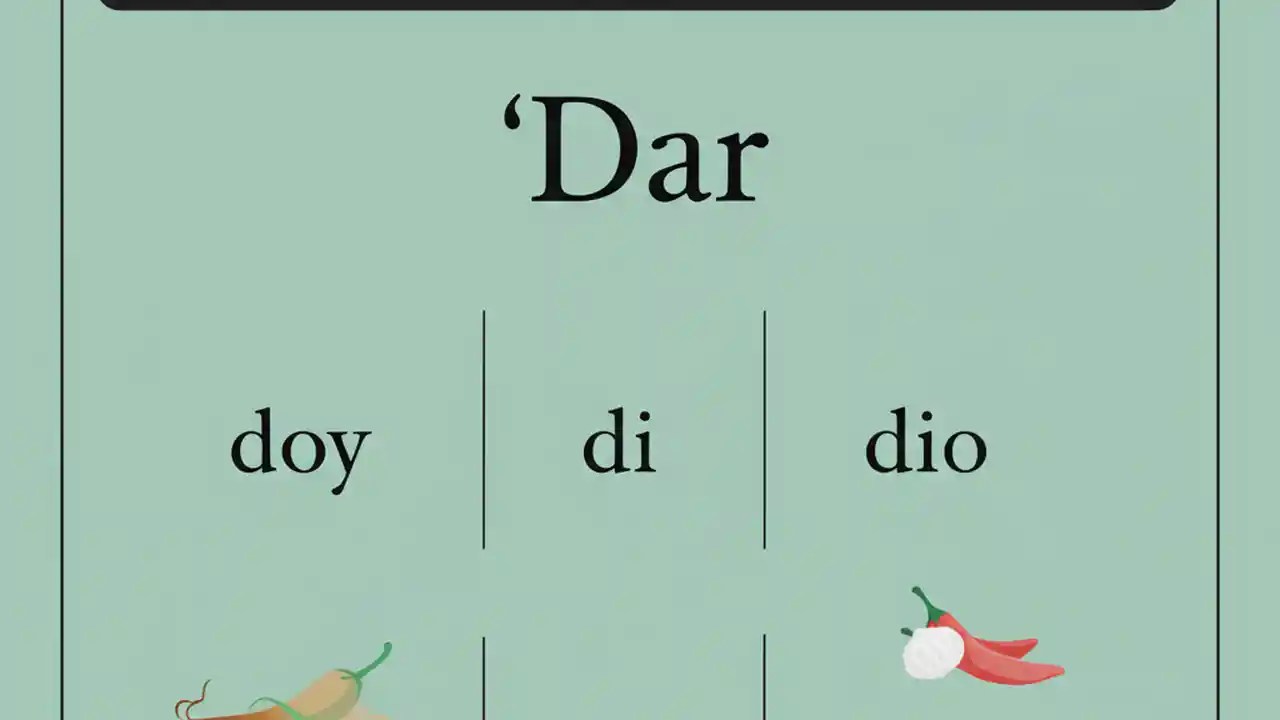 ‘Dar

doy

di

dio