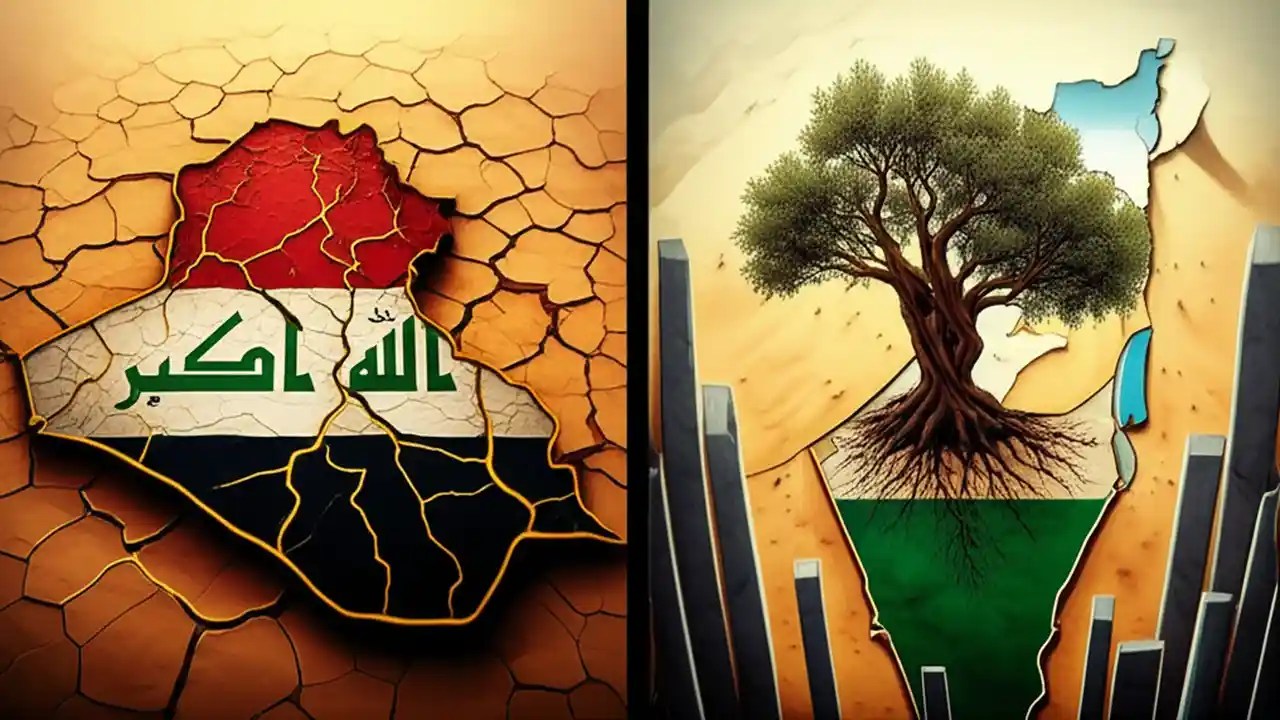 الله اكبر