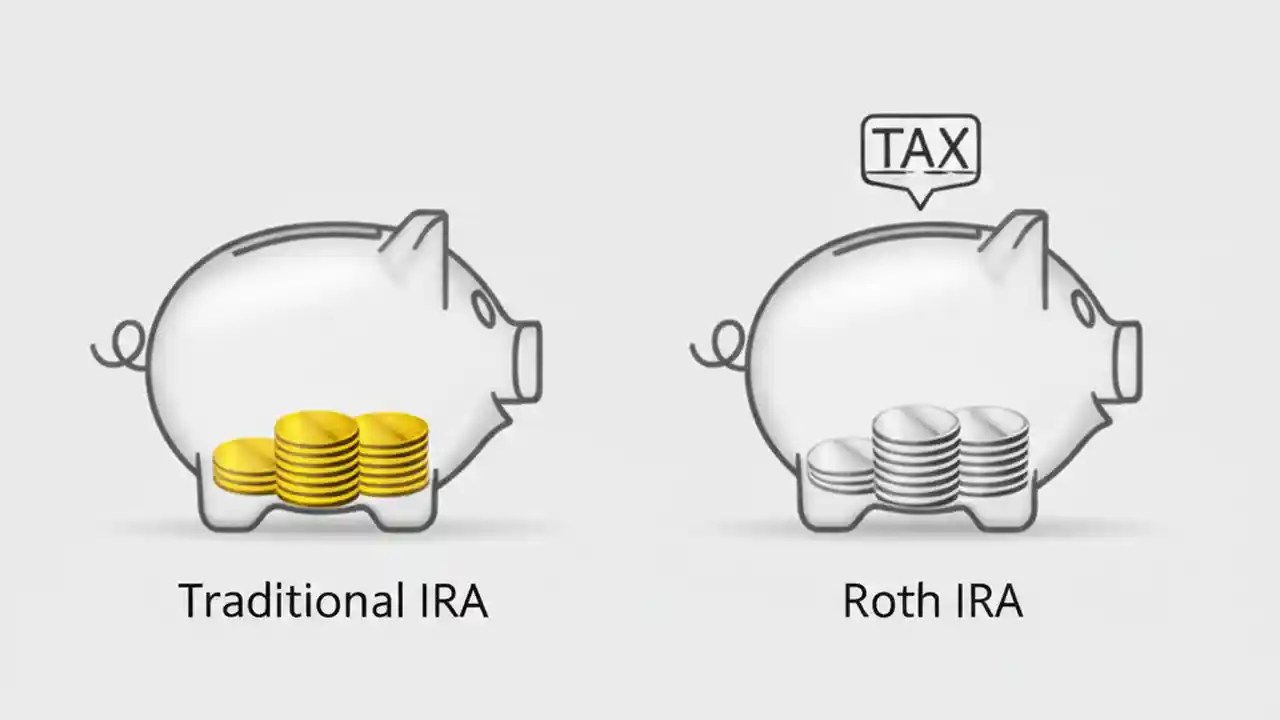 TAX

Traditional IRA

Roth IRA