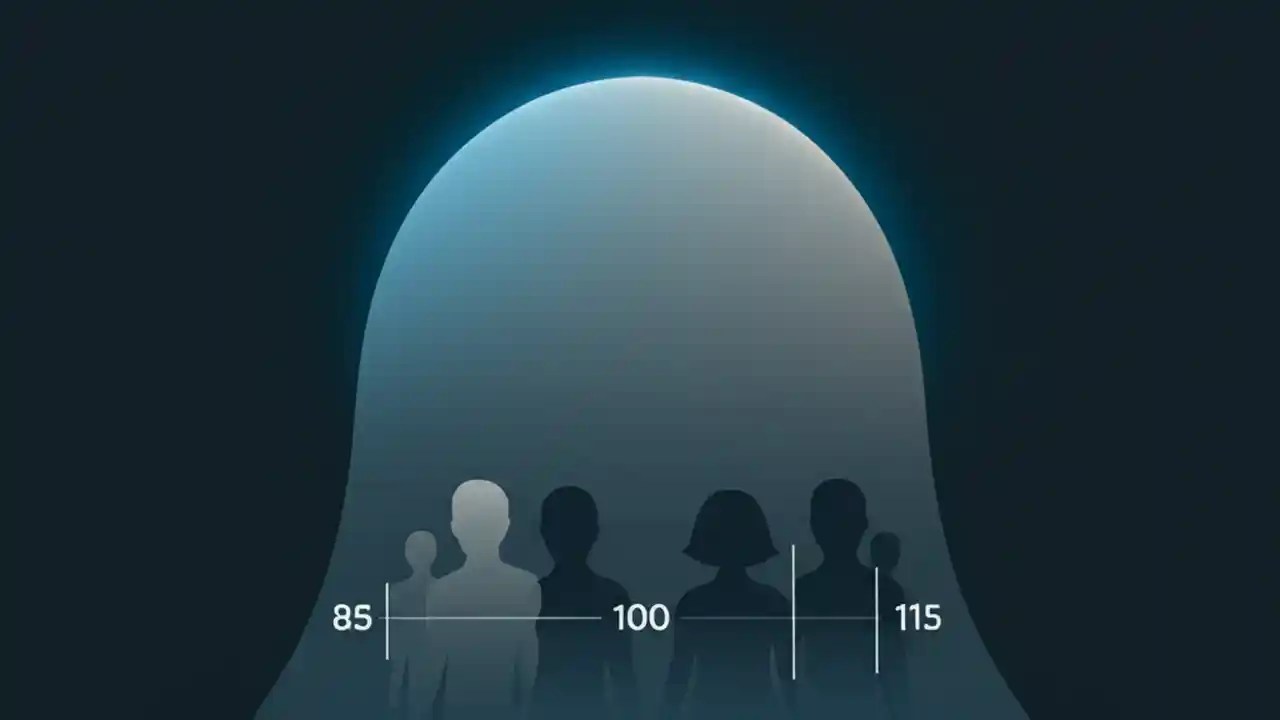 85 100 115