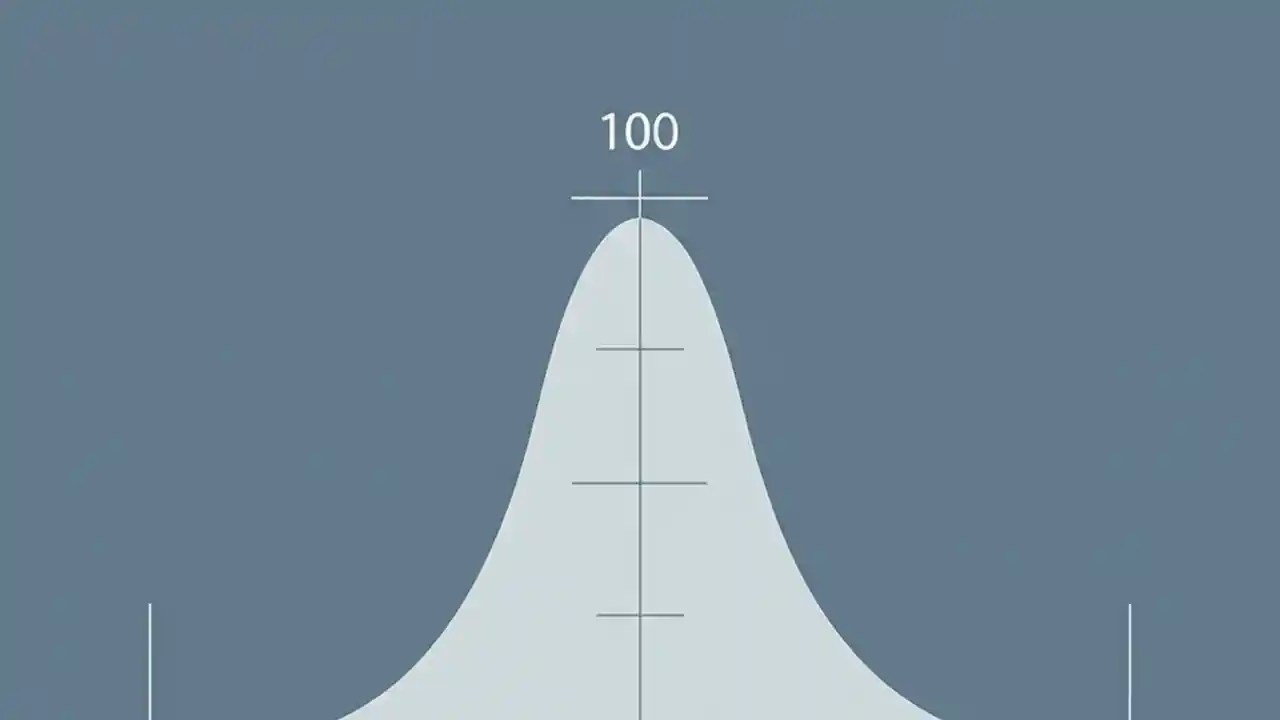 100