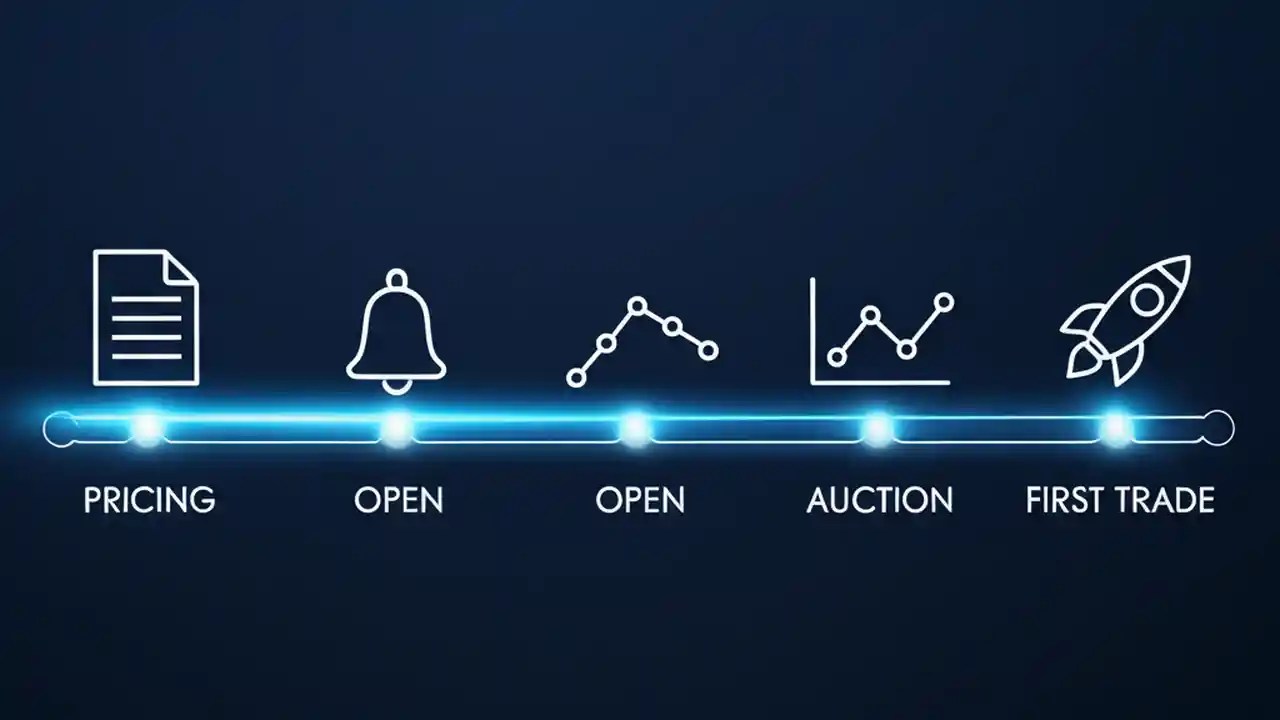 PRICING

OPEN

OPEN

AUCTION

FIRST TRADE