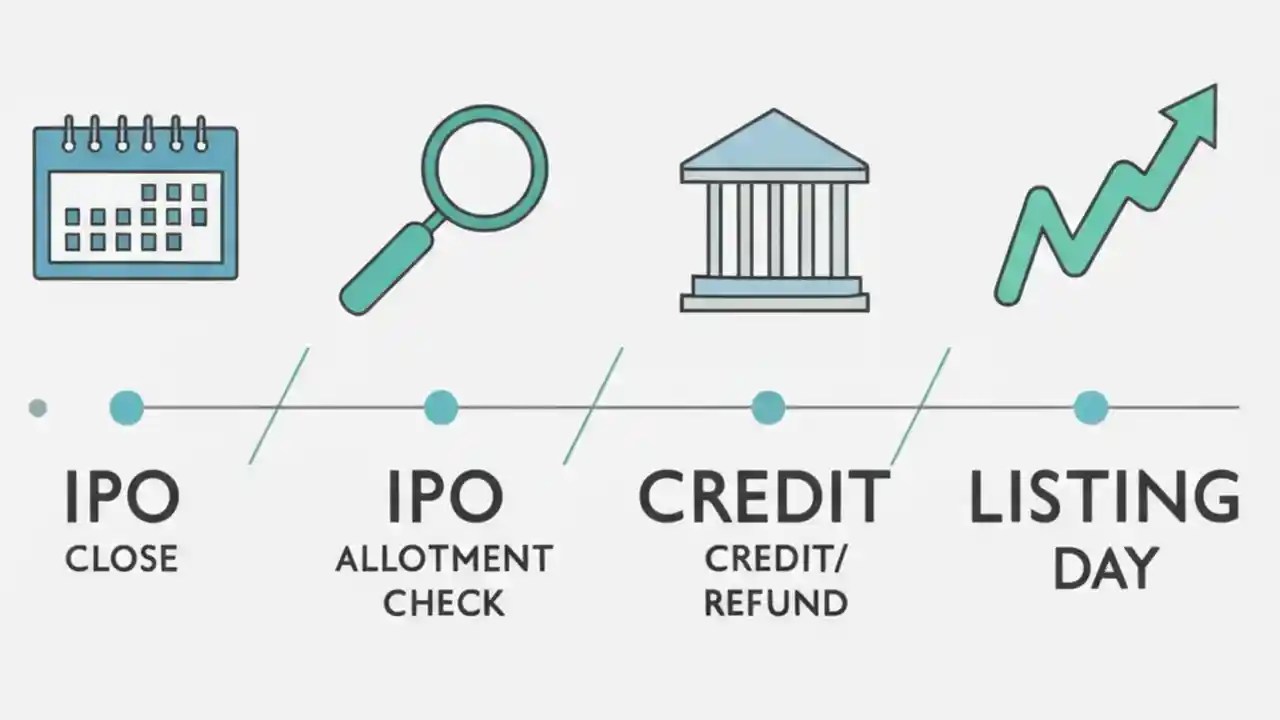 IPO
CLOSE

IPO
ALLOTMENT
CHECK

CREDIT
CREDIT/
REFUND

LISTING
DAY