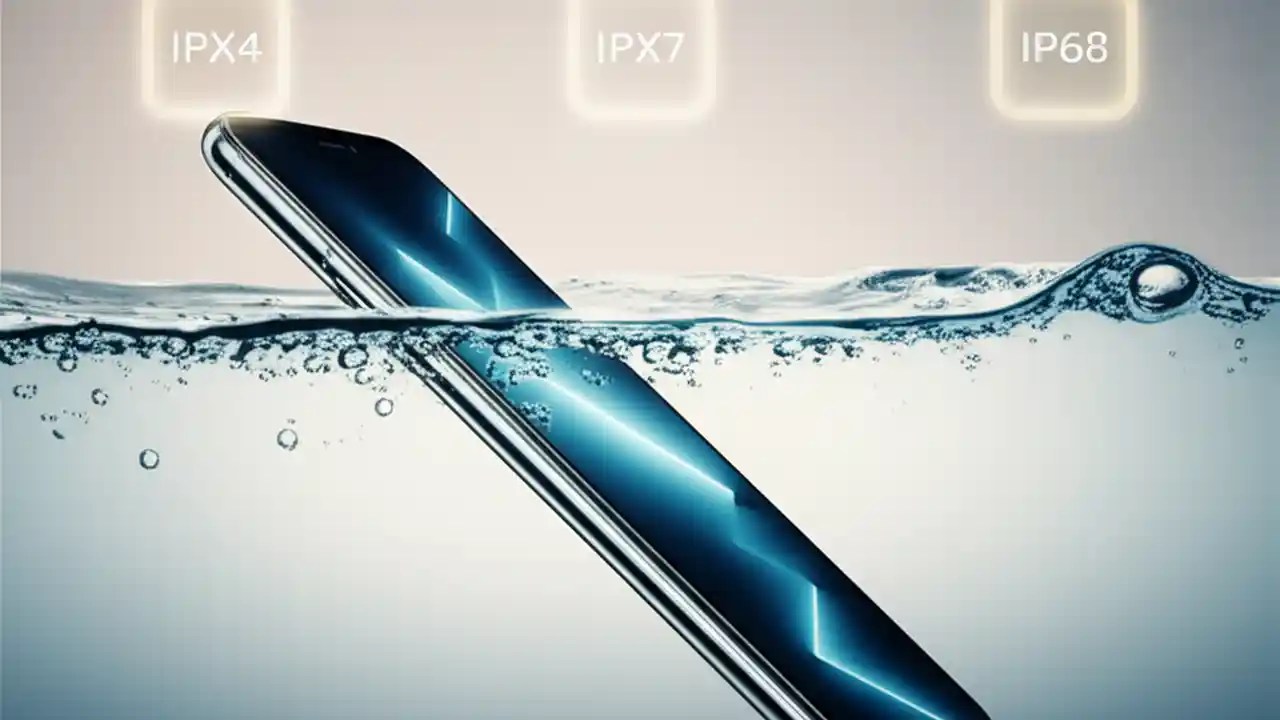 IPX4

IPX7

IP68