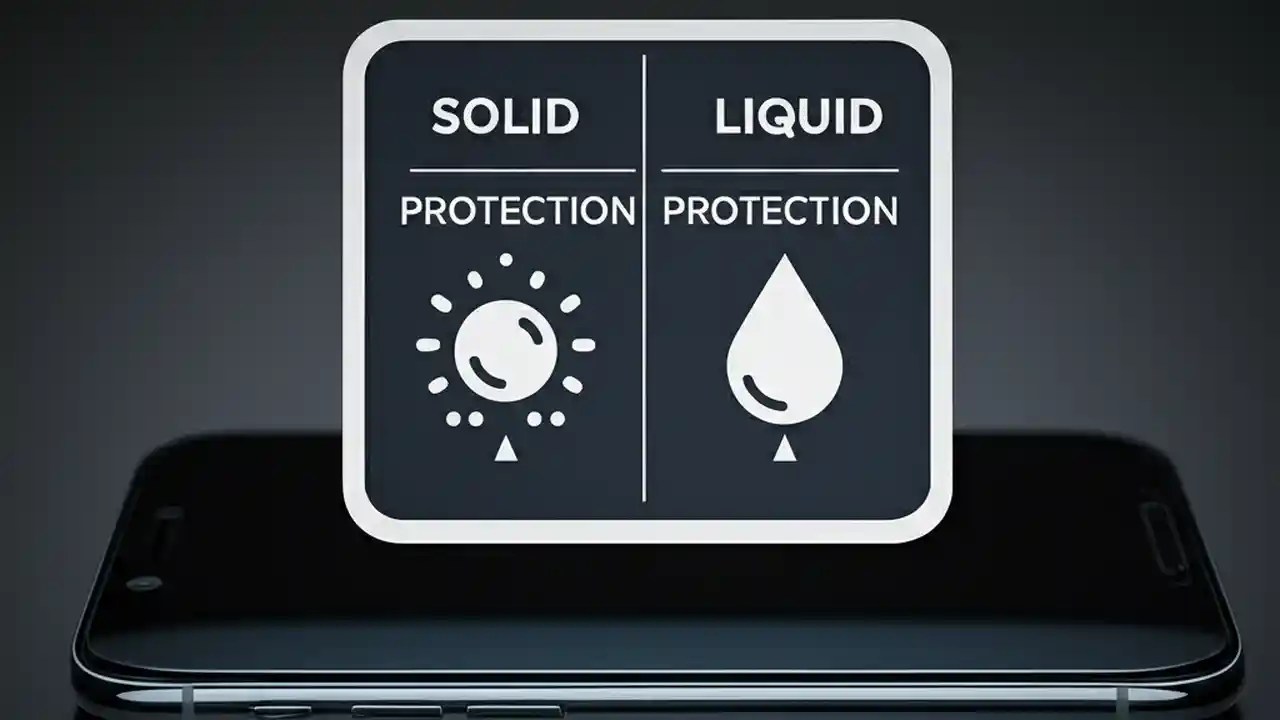 SOLID

PROTECTION

LIQUID

PROTECTION