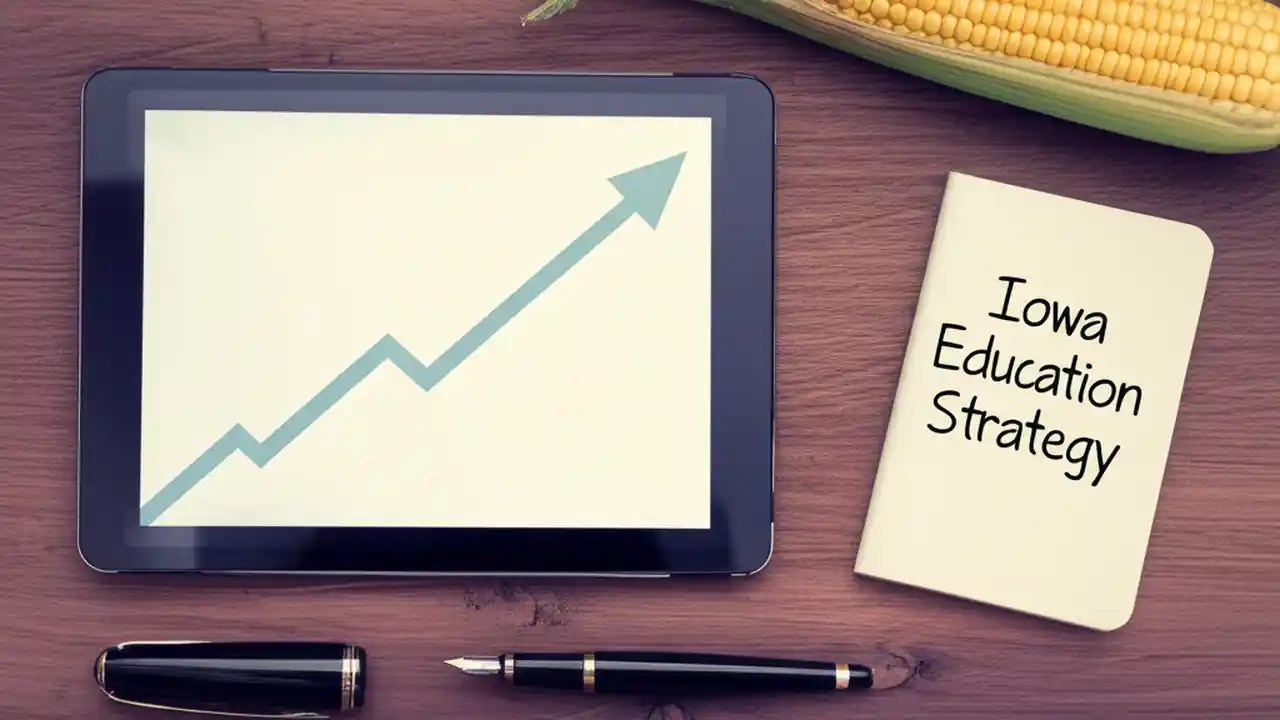 Iowa Education Strategy