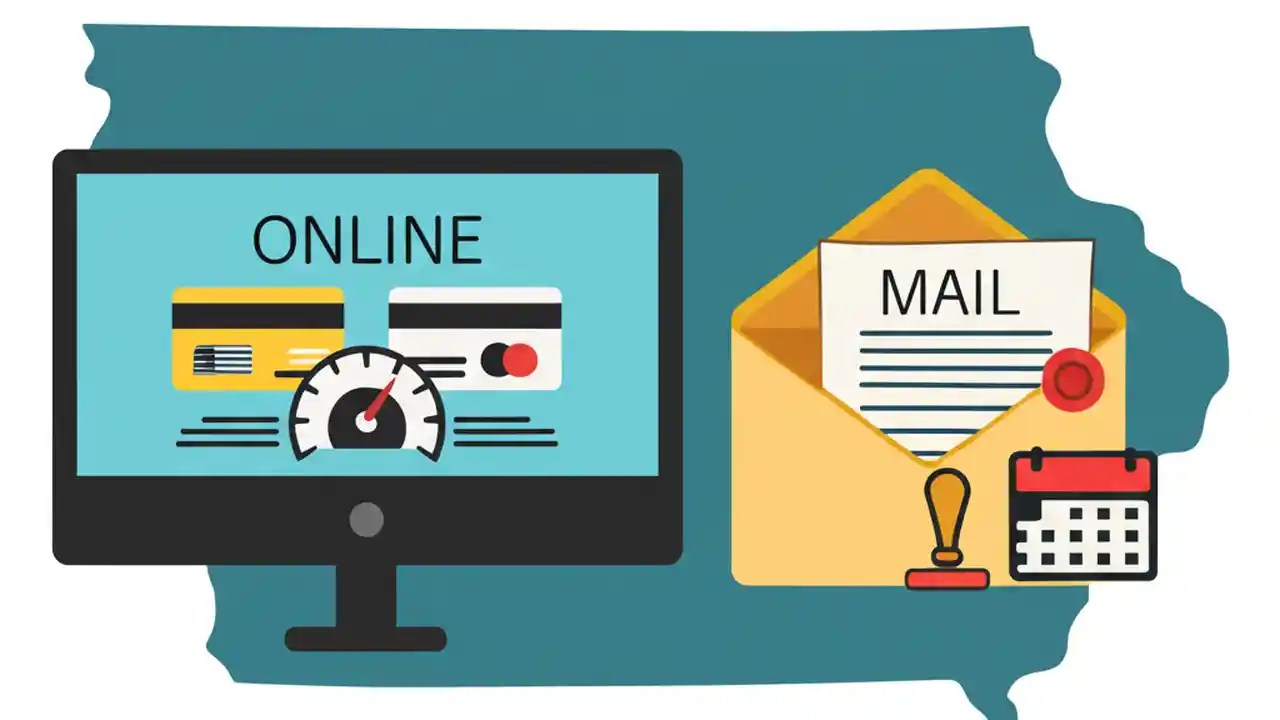 ONLINE

MAIL