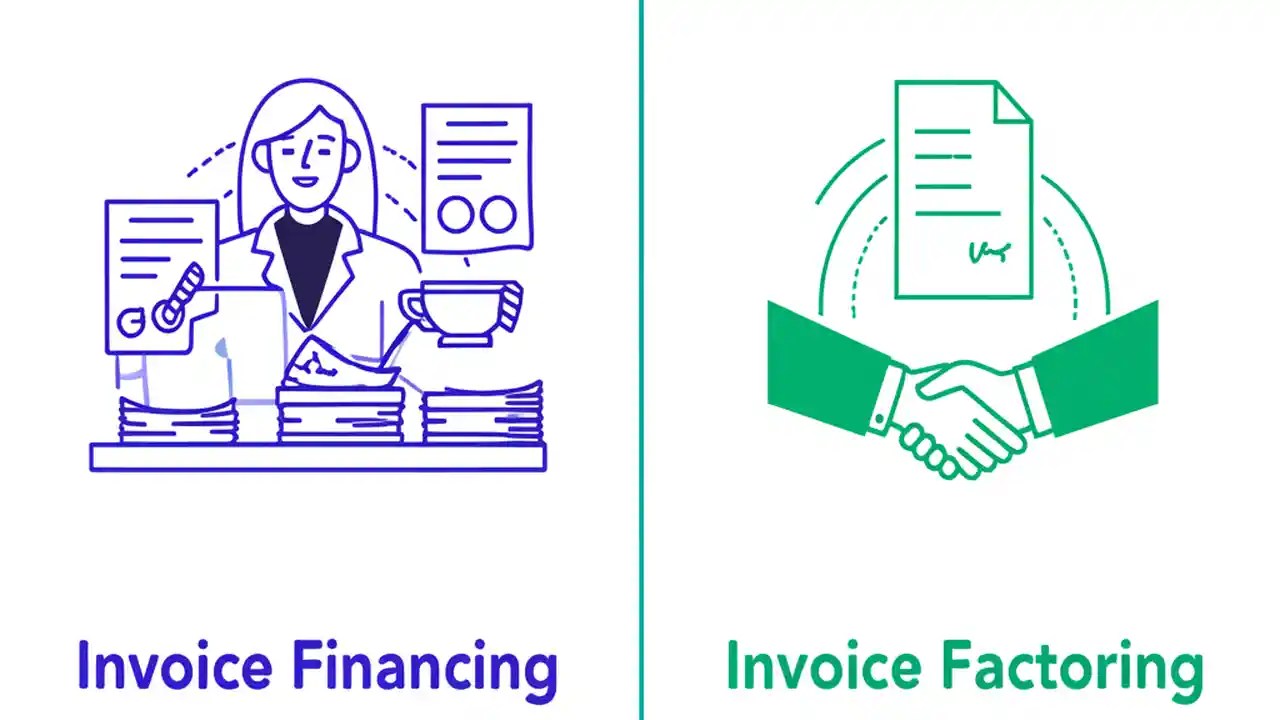 Invoice Financing

Invoice Factoring