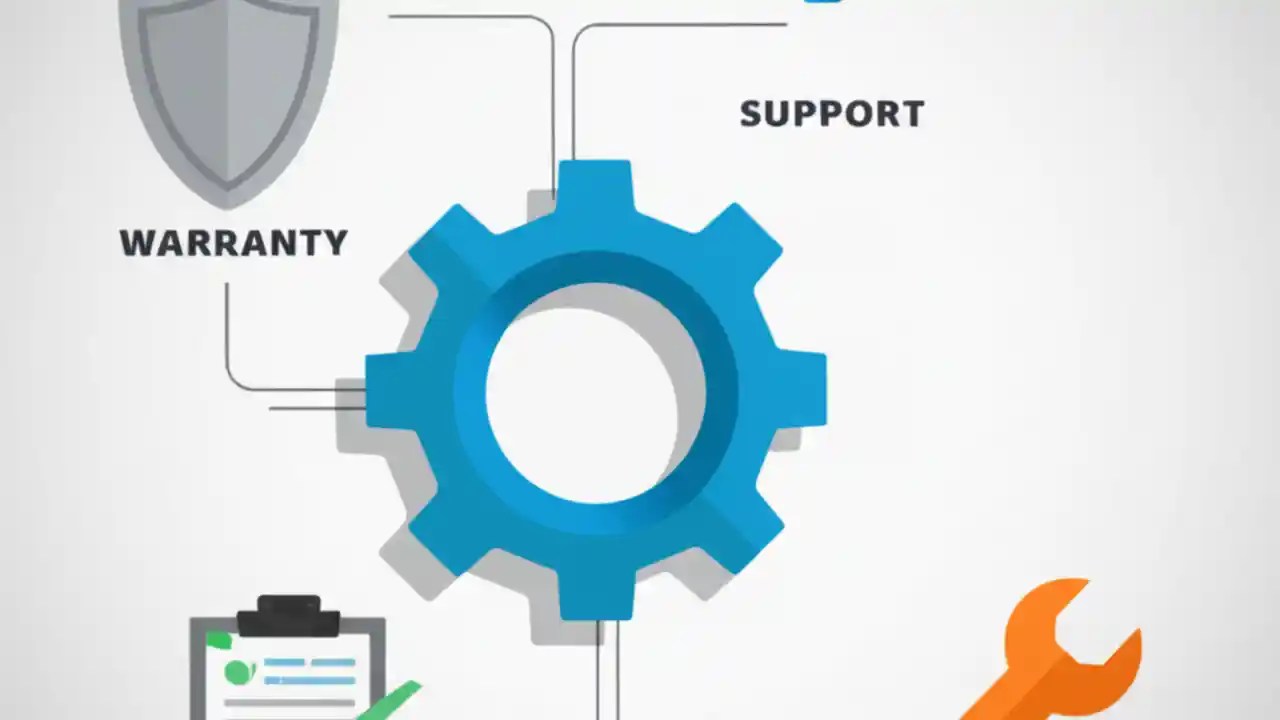 SUPPORT

WARRANTY