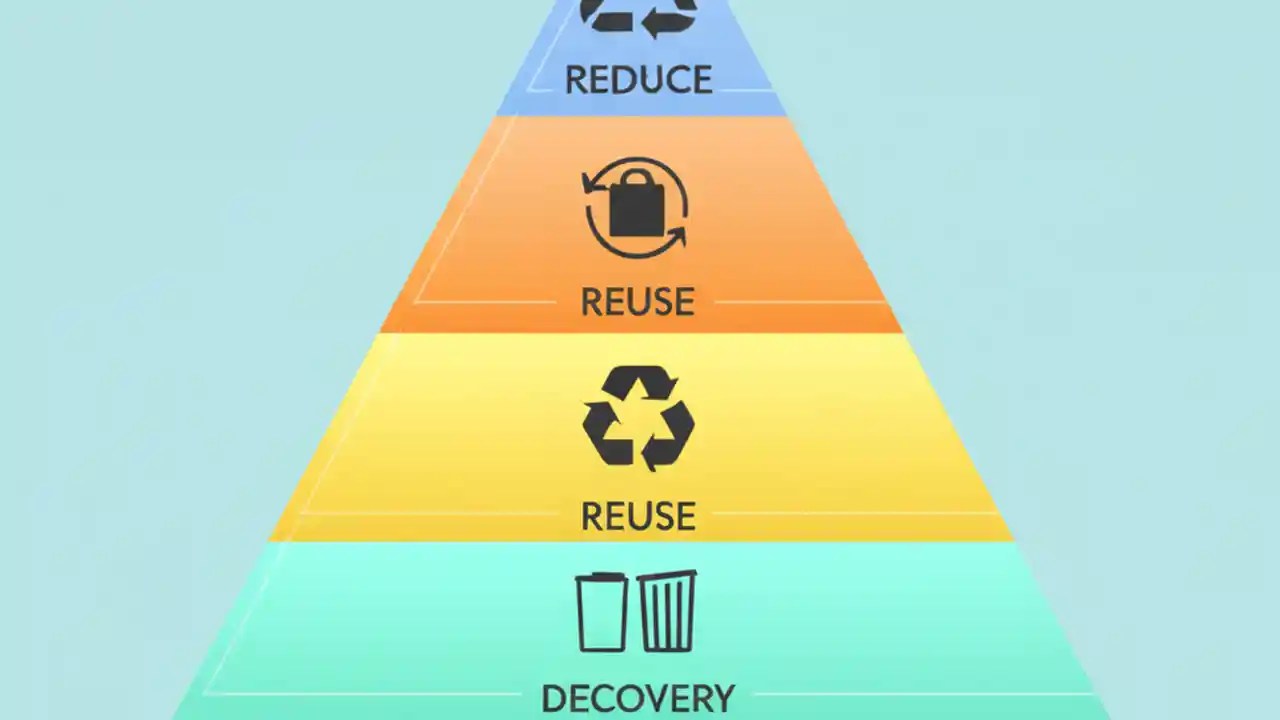 REDUCE

REUSE

REUSE

DECOVERY