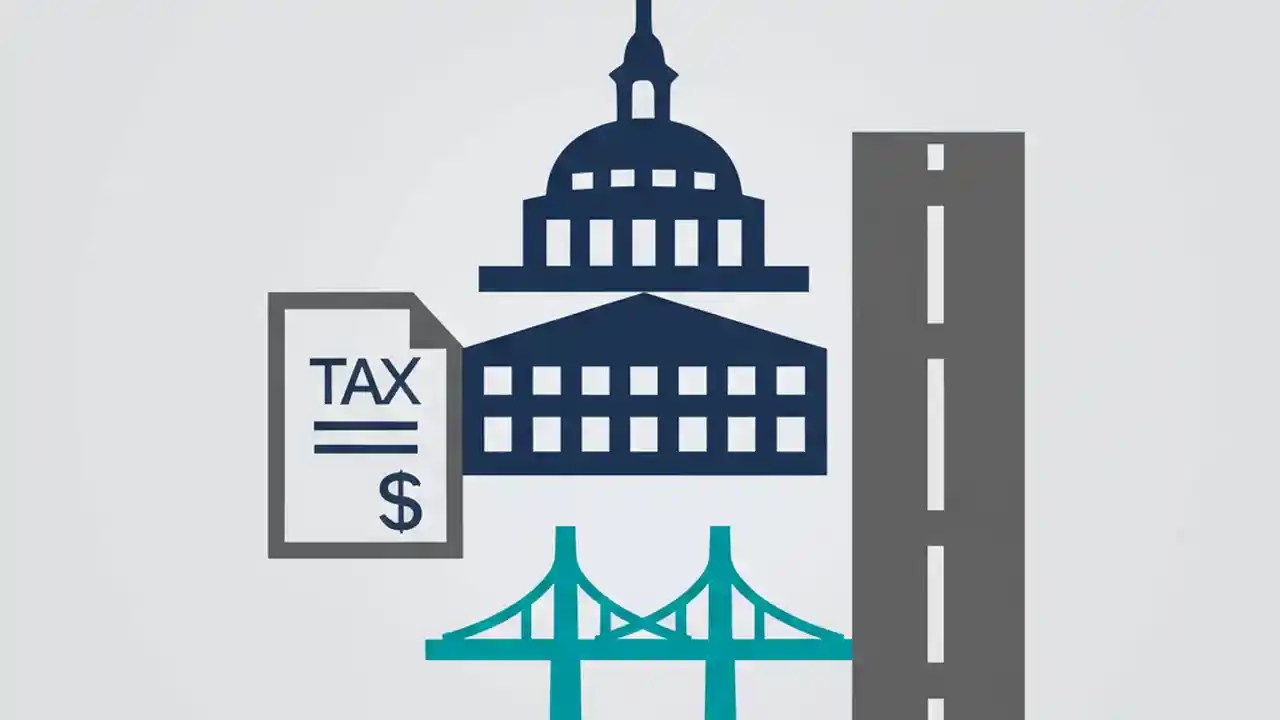 TAX
$