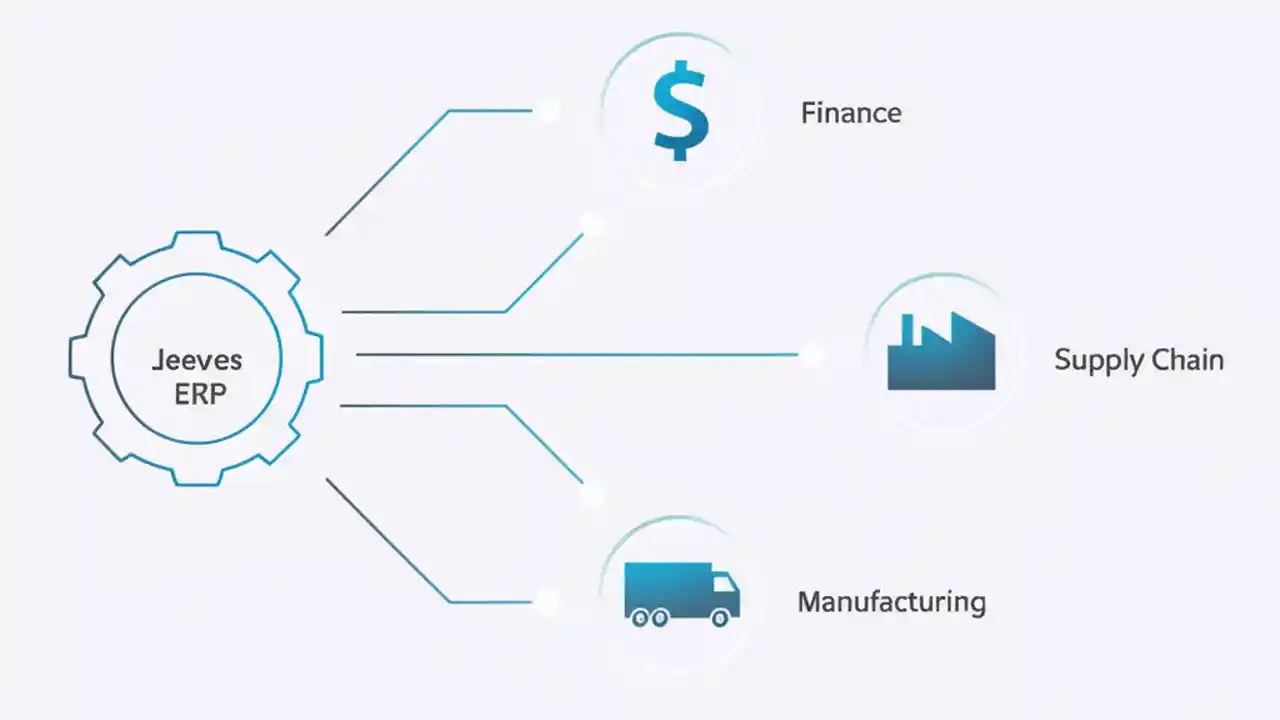 Jeeves ERP

$

Finance

Supply Chain

Manufacturing